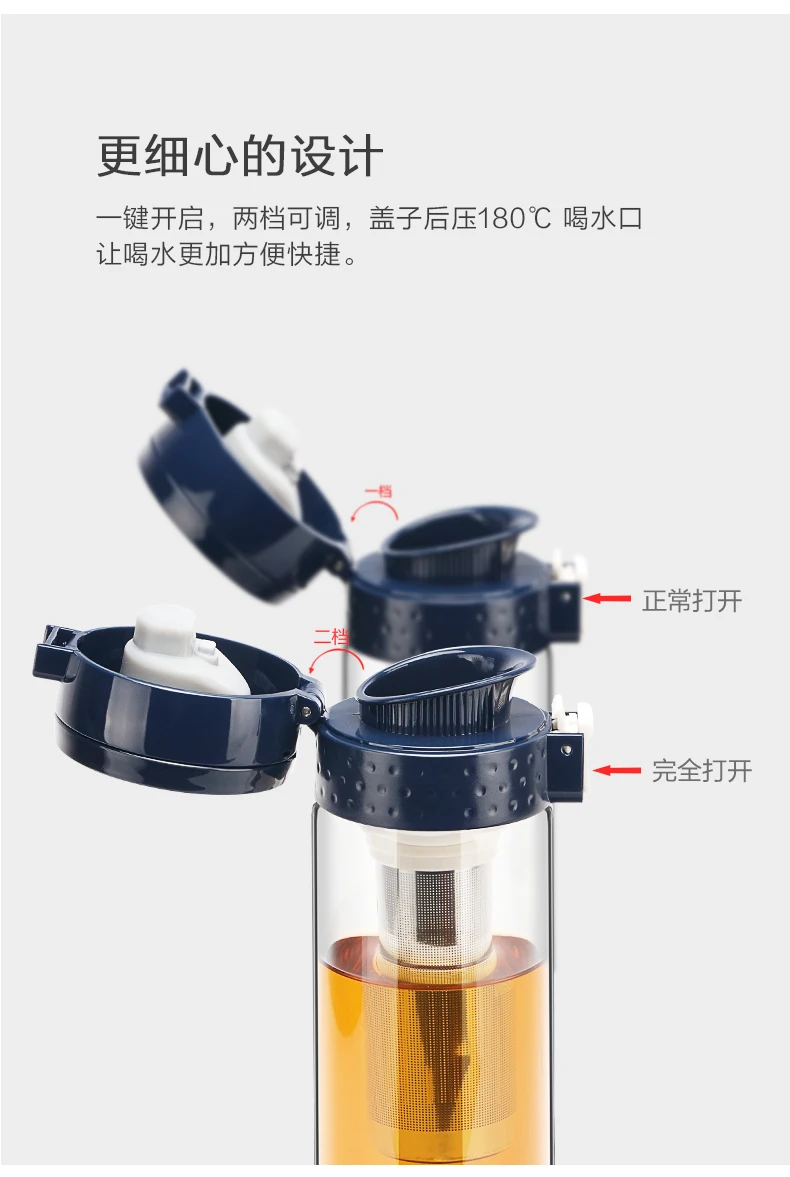 更细心的设计

一键开启，两档可调，盖子后压180℃ 喝水口让喝水更加方便快捷。

一档

正常打开

二档

完全打开