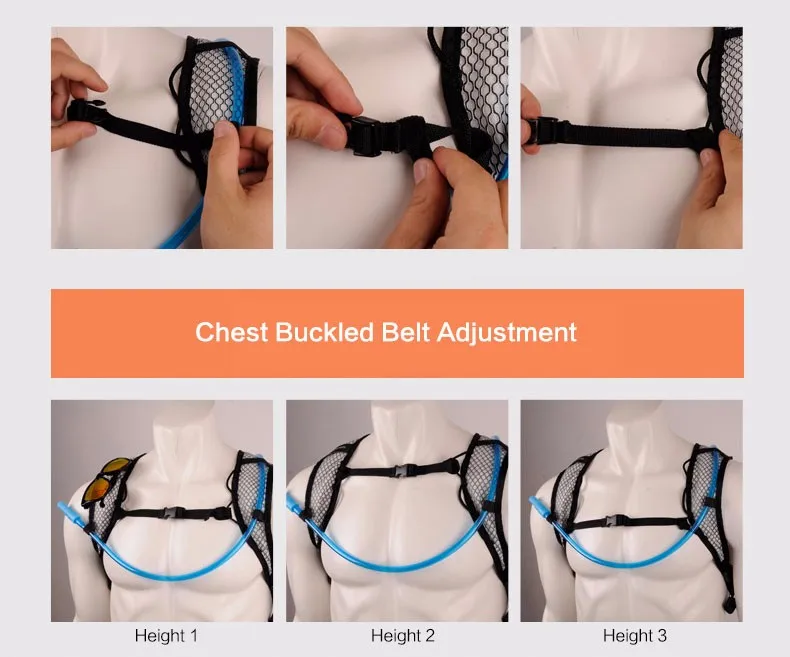 Chest Buckled Belt Adjustment

Height 1

Height 2

Height 3