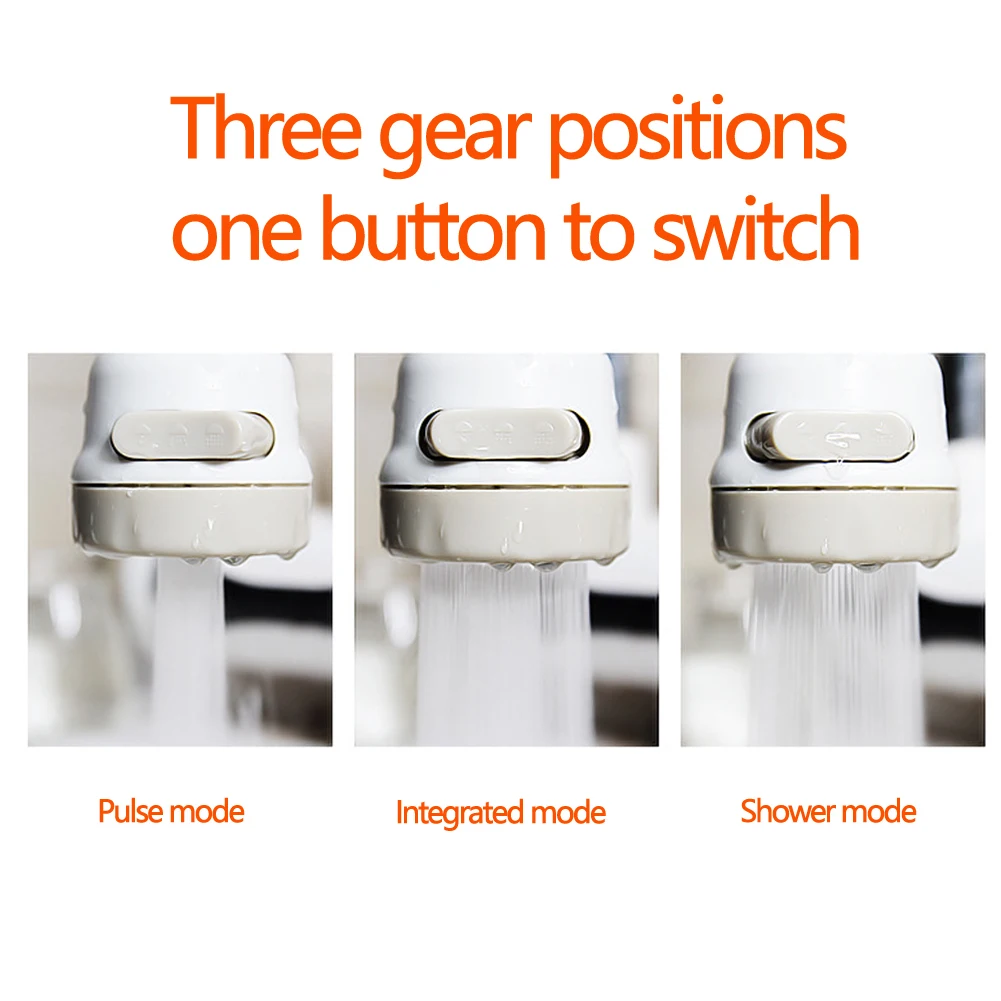 Three gear positions one button to switch

Pulse mode

Integrated mode

Shower mode