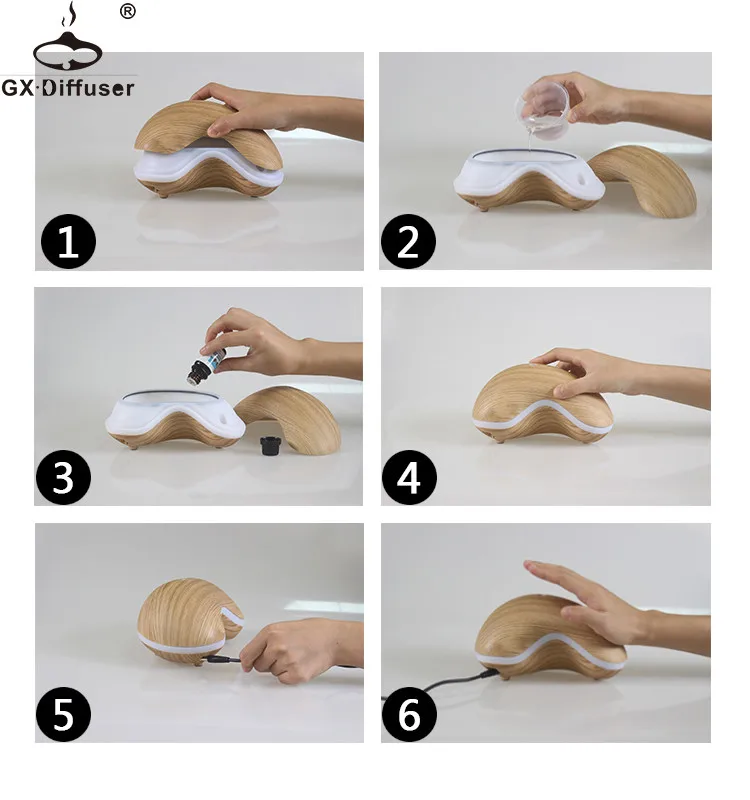 ®
GX·Diffuser

1

2

3

4

5

6