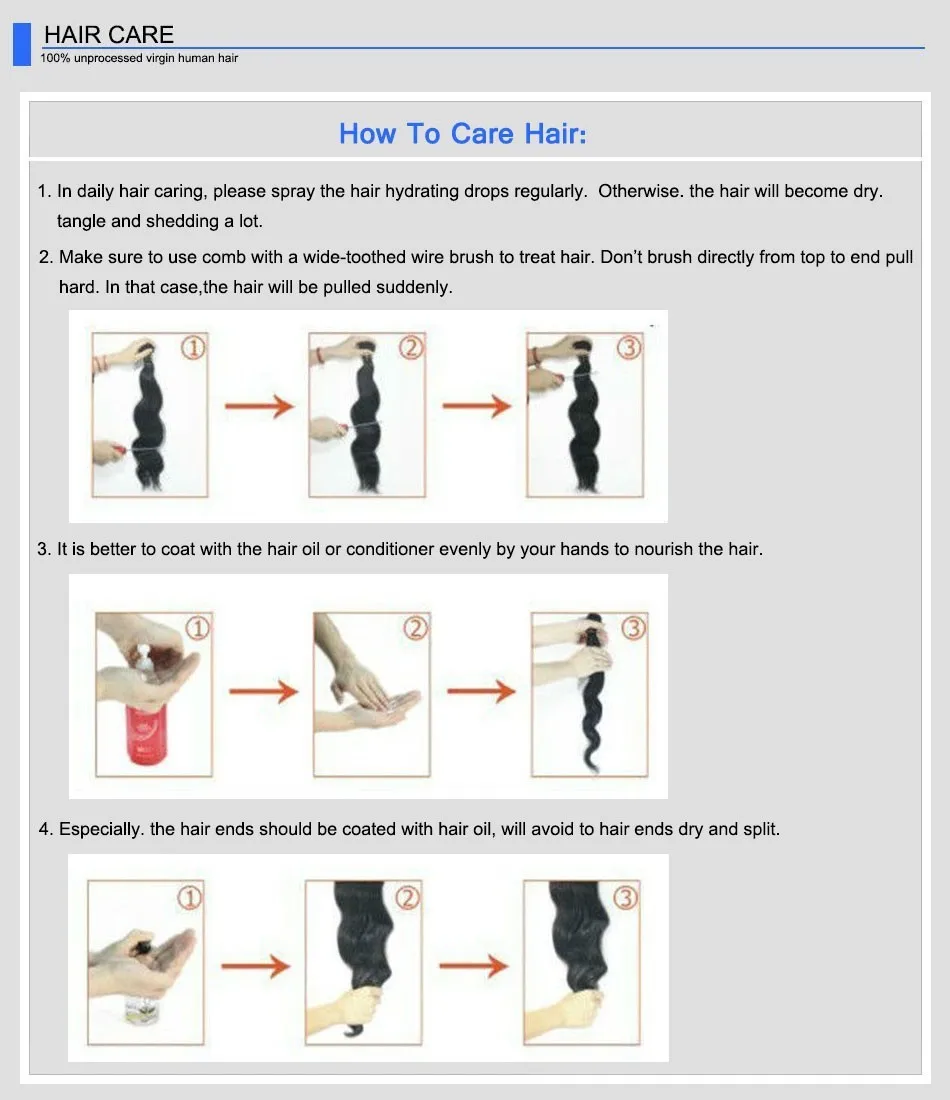 HAIR CARE
100% unprocessed virgin human hair

How To Care Hair:

1. In daily hair caring, please spray the hair hydrating drops regularly. Otherwise. the hair will become dry. tangle and shedding a lot.

2. Make sure to use comb with a wide-toothed wire brush to treat hair. Don't brush directly from top to end pull hard. In that case,the hair will be pulled suddenly.

①

②

③

3. It is better to coat with the hair oil or conditioner evenly by your hands to nourish the hair.

①

②

③

4. Especially. the hair ends should be coated with hair oil, will avoid to hair ends dry and split.

①

②

③