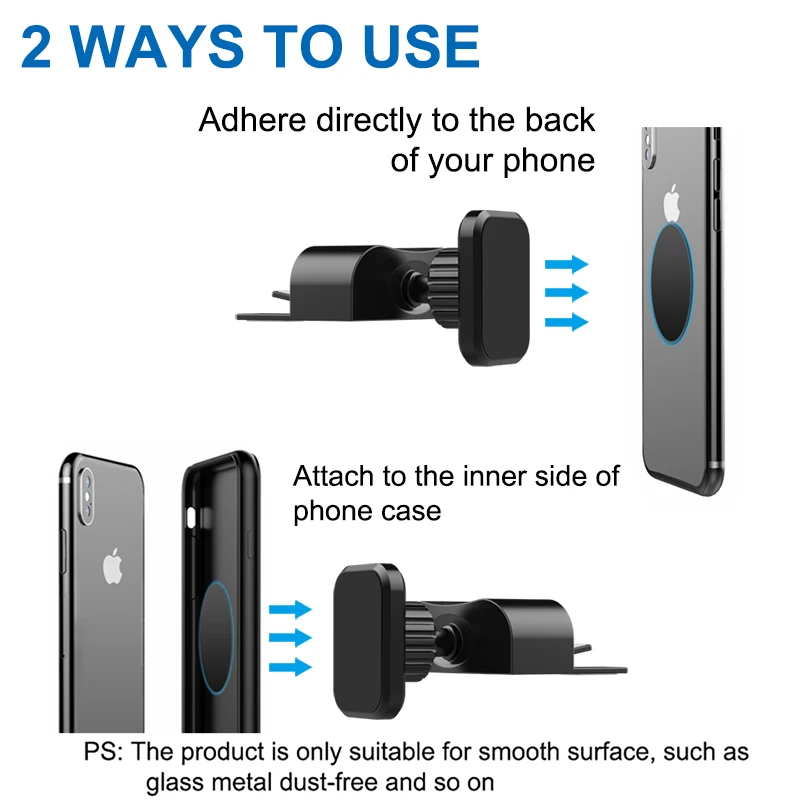 2 WAYS TO USE

Adhere directly to the back of your phone

Attach to the inner side of phone case

PS: The product is only suitable for smooth surface, such as glass metal dust-free and so on