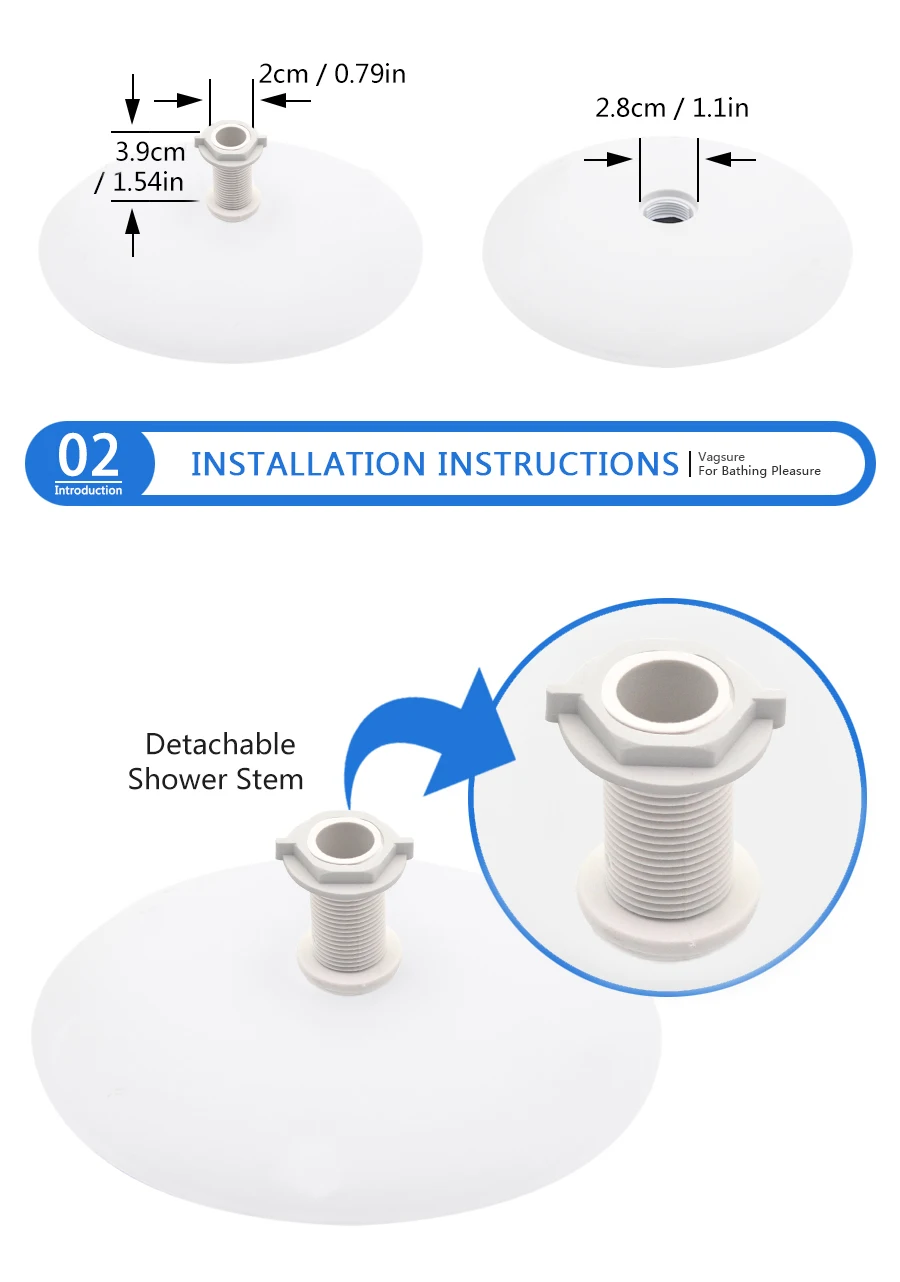 2cm / 0.79in

3.9cm / 1.54in

2.8cm / 1.1in

02
Introduction

INSTALLATION INSTRUCTIONS

Vagsure
For Bathing Pleasure

Detachable Shower Stem