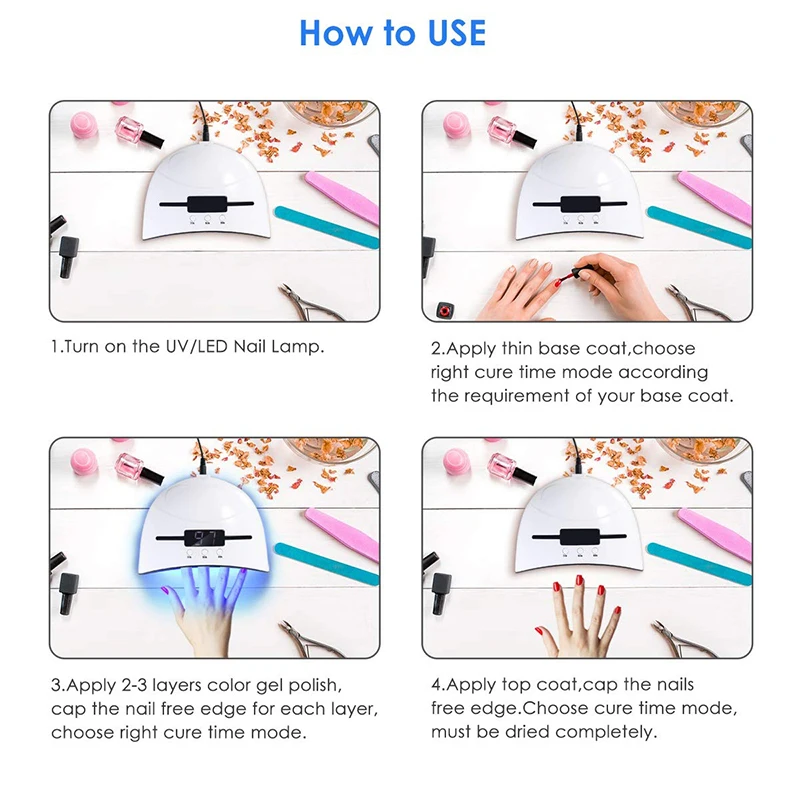 How to USE

1.Turn on the UV/LED Nail Lamp.

2.Apply thin base coat,choose right cure time mode according the requirement of your base coat.

97

3.Apply 2-3 layers color gel polish, cap the nail free edge for each layer, choose right cure time mode.

4.Apply top coat,cap the nails free edge.Choose cure time mode, must be dried completely.