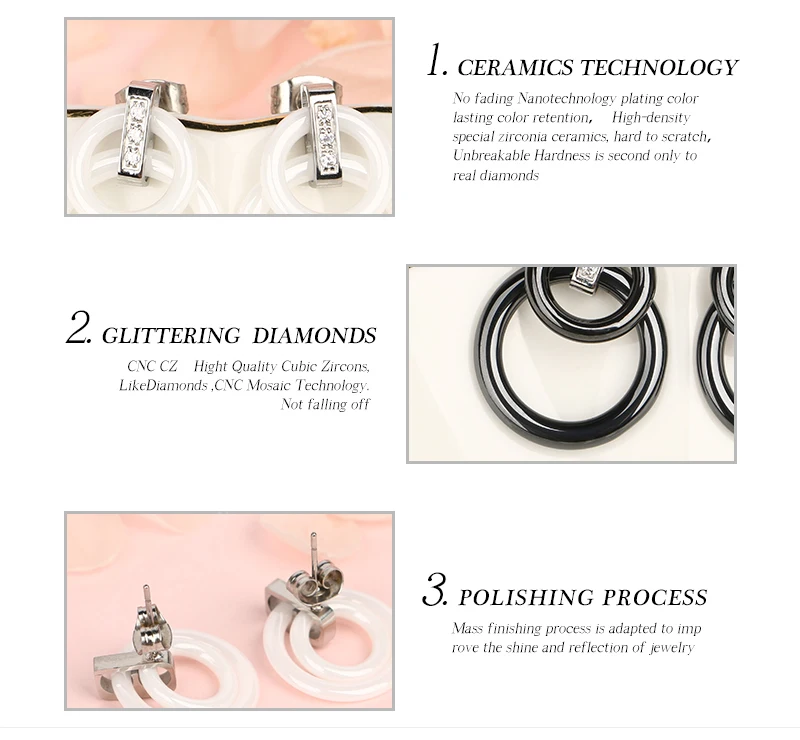 1. CERAMICS TECHNOLOGY

No fading Nanotechnology plating color lasting color retention, High-density special zirconia ceramics, hard to scratch, Unbreakable Hardness is second only to real diamonds

2. GLITTERING DIAMONDS

CNC CZ Hight Quality Cubic Zircons, LikeDiamonds ,CNC Mosaic Technology. Not falling off

3. POLISHING PROCESS

Mass finishing process is adapted to imp rove the shine and reflection of jewelry