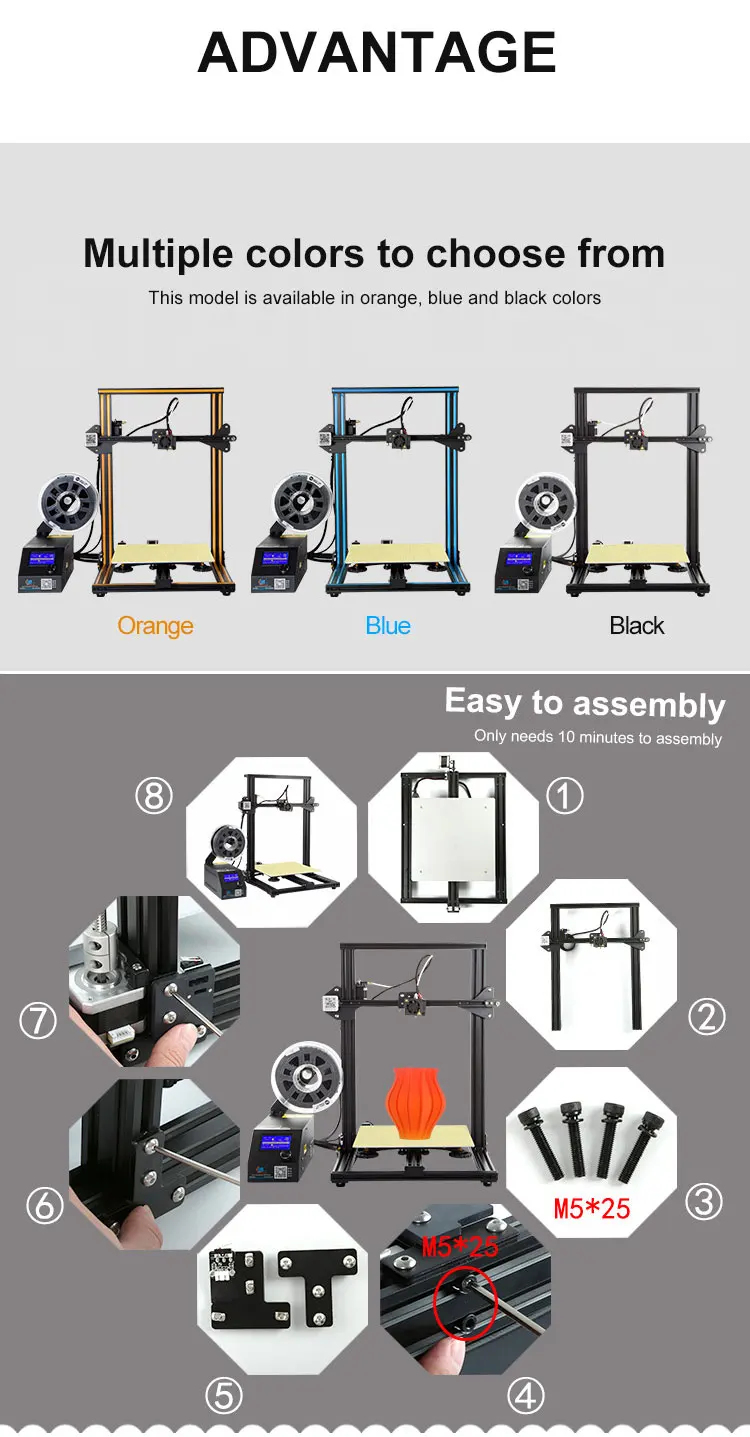 ADVANTAGE

Multiple colors to choose from

This model is available in orange, blue and black colors

Orange

Blue

Black

Easy to assembly

Only needs 10 minutes to assembly

⑧

①

⑦

②

⑥

M5*25

③

M5*25

⑤

④