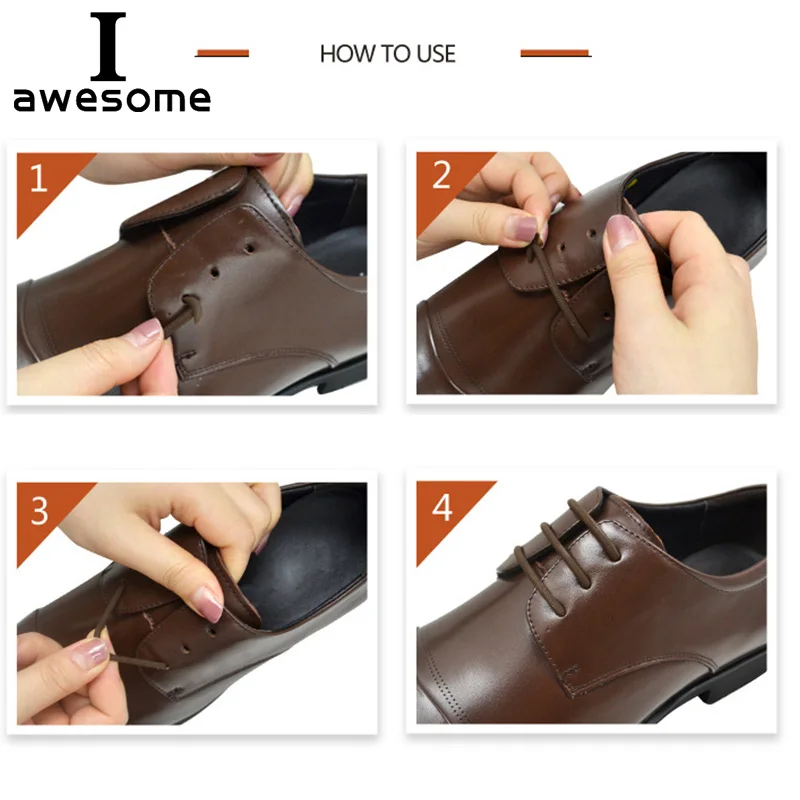 I
awesome

HOW TO USE

1

2

3

4