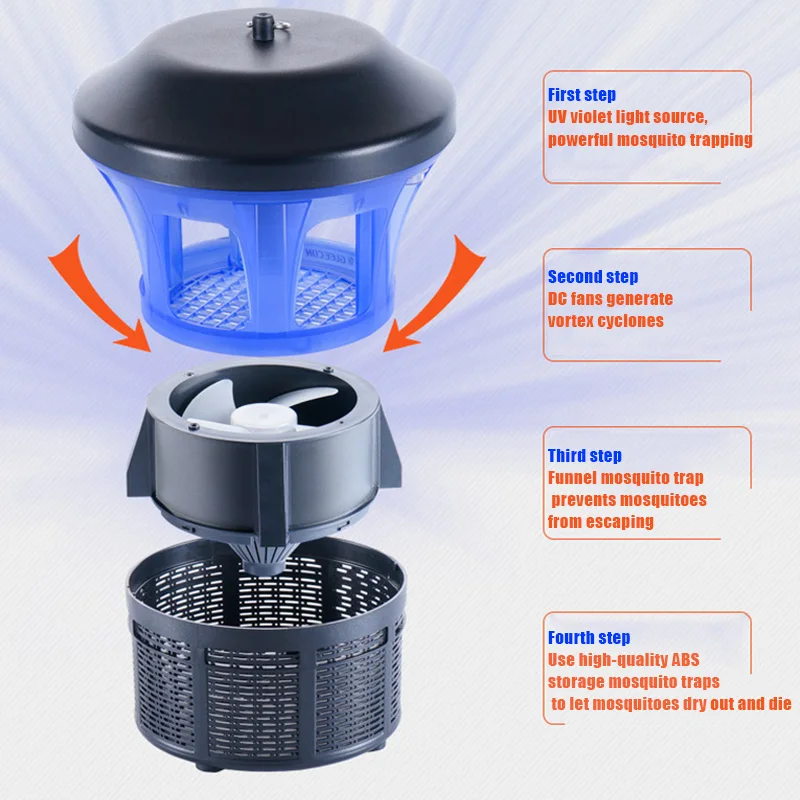 First step
UV violet light source, powerful mosquito trapping

Second step
DC fans generate vortex cyclones

Third step
Funnel mosquito trap prevents mosquitoes from escaping

Fourth step
Use high-quality ABS storage mosquito traps to let mosquitoes dry out and die