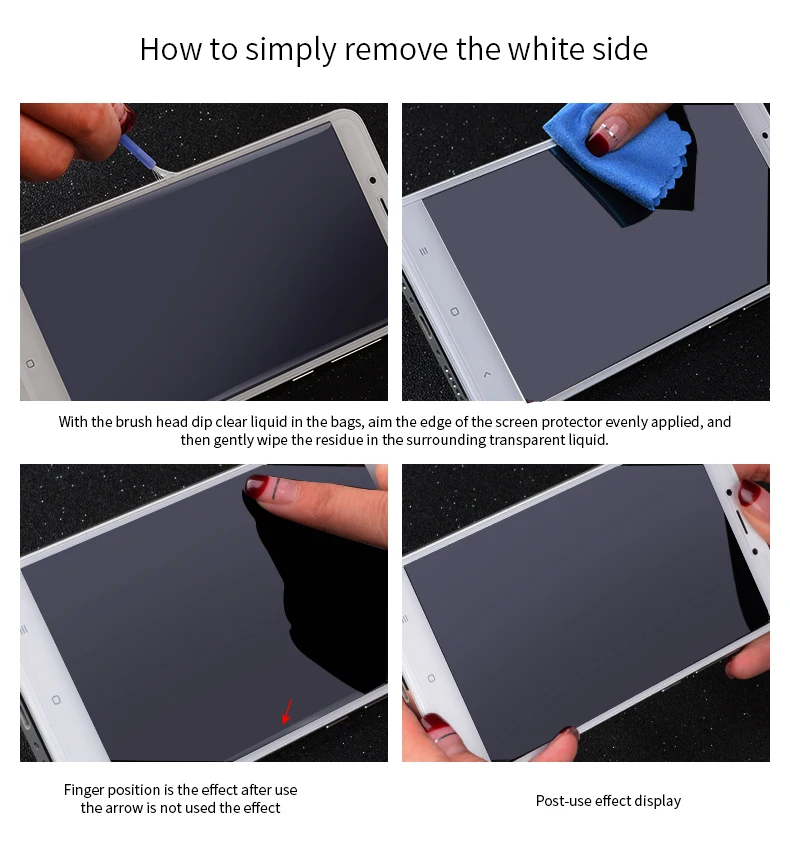 How to simply remove the white side

With the brush head dip clear liquid in the bags, aim the edge of the screen protector evenly applied, and then gently wipe the residue in the surrounding transparent liquid.

Finger position is the effect after use
the arrow is not used the effect

Post-use effect display