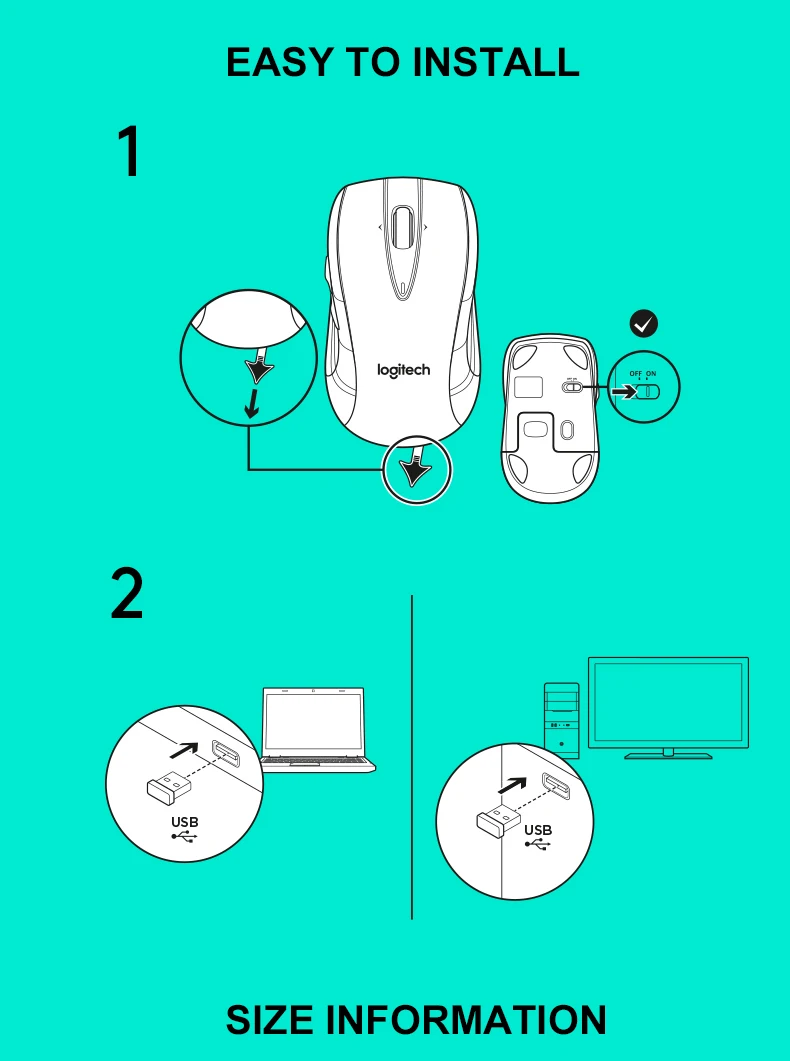 EASY TO INSTALL

1

logitech

OFF ON

2

USB

USB

SIZE INFORMATION