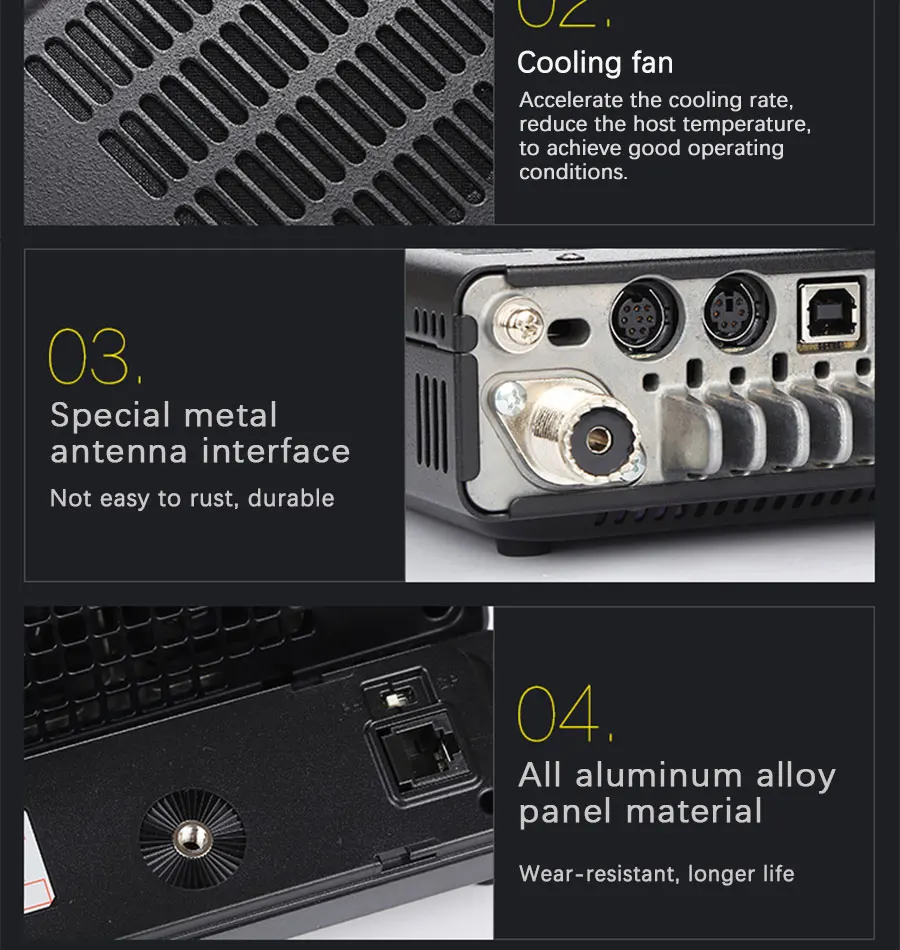 02.
Cooling fan
Accelerate the cooling rate, reduce the host temperature, to achieve good operating conditions.

03.
Special metal antenna interface
Not easy to rust, durable

04.
All aluminum alloy panel material
Wear-resistant, longer life