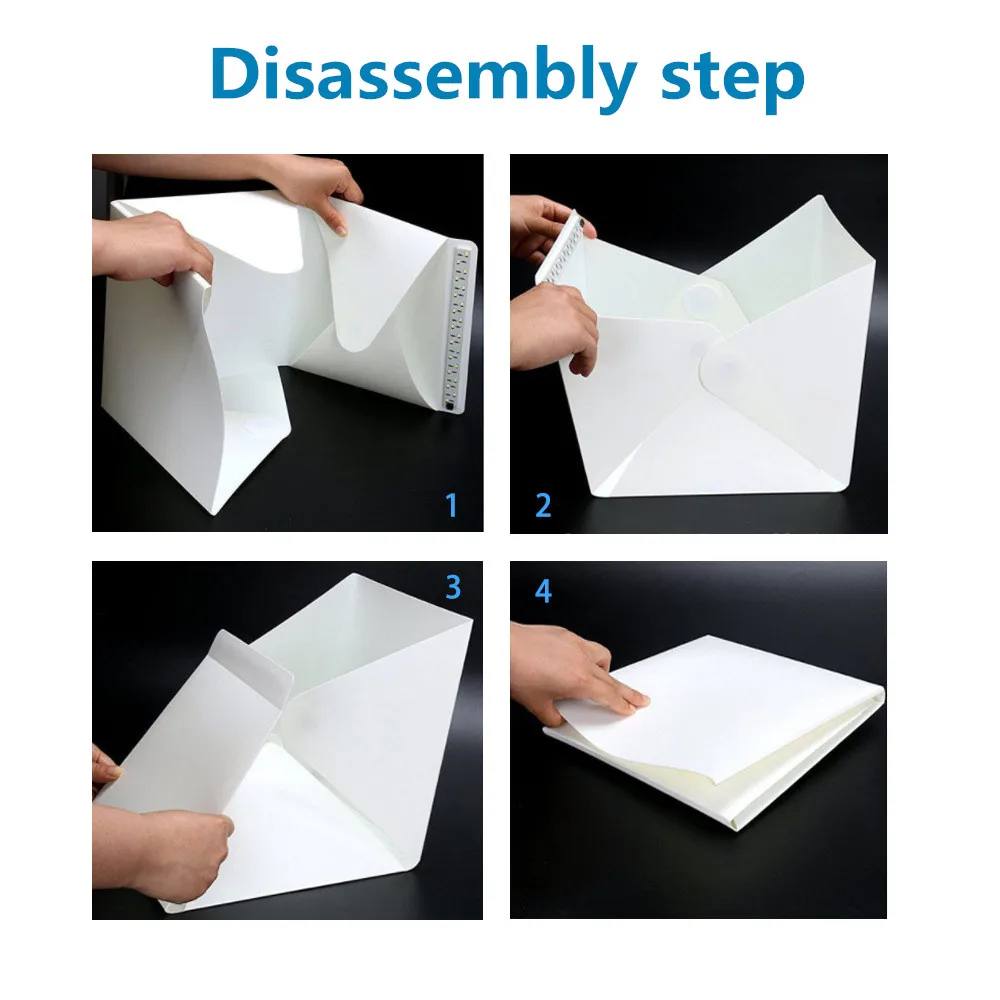 Disassembly step

1

2

3

4