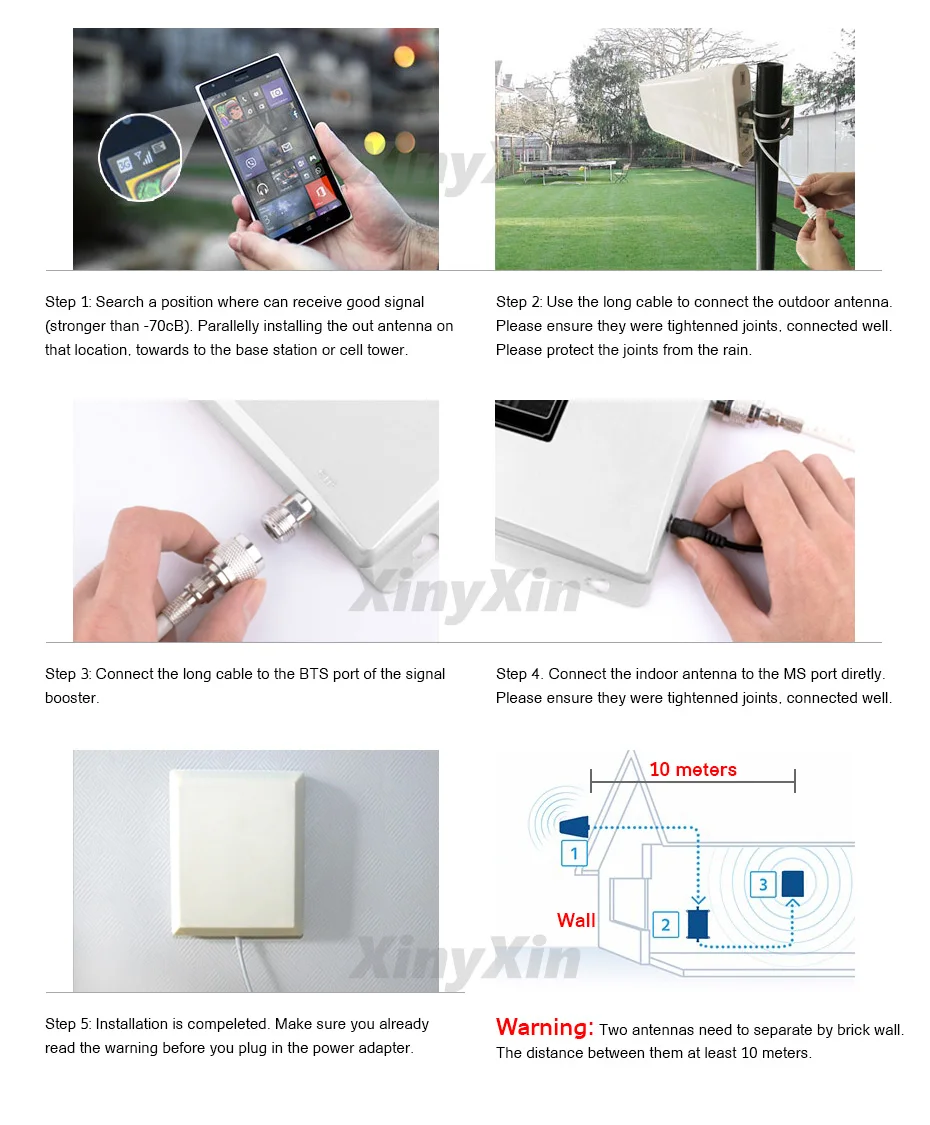 Step 1: Search a position where can receive good signal (stronger than -70cB). Parallelly installing the out antenna on that location, towards to the base station or cell tower.

Step 2: Use the long cable to connect the outdoor antenna. Please ensure they were tightenned joints, connected well. Please protect the joints from the rain.

XinyXin

Step 3: Connect the long cable to the BTS port of the signal booster.

Step 4. Connect the indoor antenna to the MS port diretly. Please ensure they were tightenned joints, connected well.

10 meters

1

2

3

Wall

XinyXin

Step 5: Installation is compeleted. Make sure you already read the warning before you plug in the power adapter.

Warning: Two antennas need to separate by brick wall. The distance between them at least 10 meters.