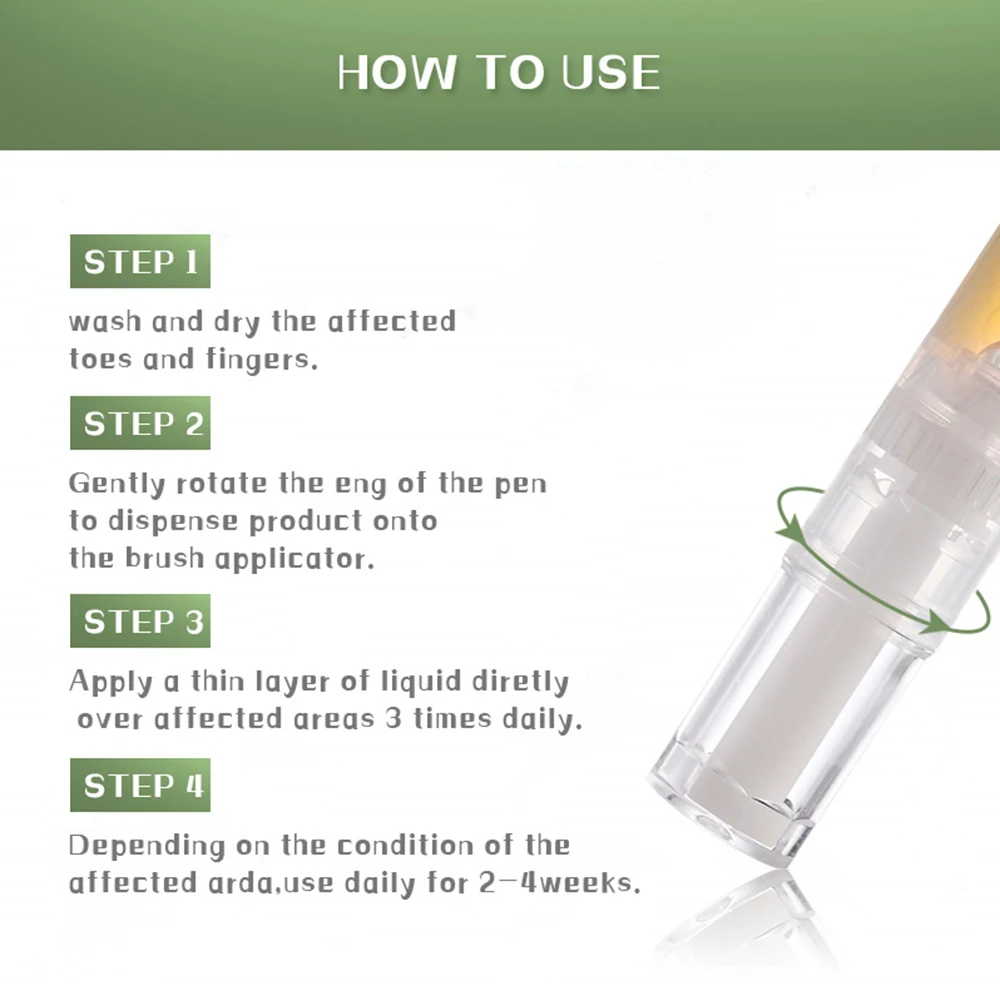 HOW TO USE

STEP 1

wash and dry the affected toes and fingers.

STEP 2

Gently rotate the eng of the pen to dispense product onto the brush applicator.

STEP 3

Apply a thin layer of liquid diretly over affected areas 3 times daily.

STEP 4

Depending on the condition of the affected arda,use daily for 2-4weeks.