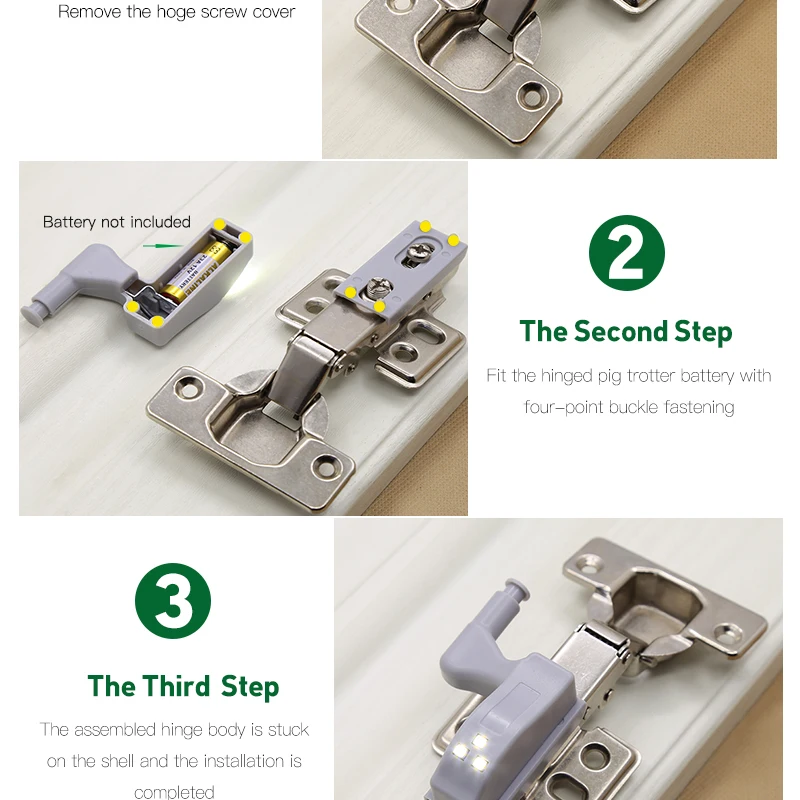 Remove the hoge screw cover

Battery not included

2

The Second Step

Fit the hinged pig trotter battery with four-point buckle fastening

3

The Third Step

The assembled hinge body is stuck on the shell and the installation is completed