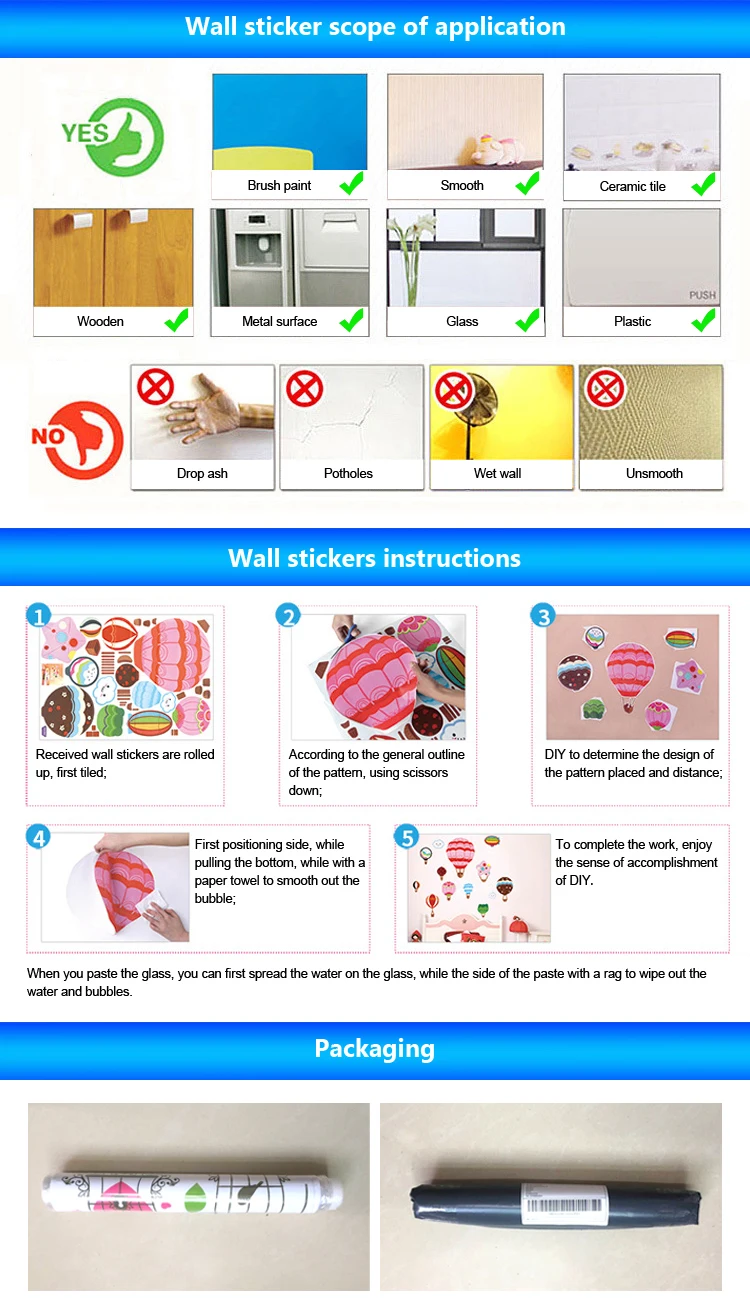 Wall sticker scope of application

YES

Brush paint

Smooth

Ceramic tile

Wooden

Metal surface

Glass

PUSH

Plastic

NO

Drop ash

Potholes

Wet wall

Unsmooth

Wall stickers instructions

1

Received wall stickers are rolled up, first tiled;

2

According to the general outline of the pattern, using scissors down;

3

DIY to determine the design of the pattern placed and distance;

4

First positioning side, while pulling the bottom, while with a paper towel to smooth out the bubble;

5

To complete the work, enjoy the sense of accomplishment of DIY.

When you paste the glass, you can first spread the water on the glass, while the side of the paste with a rag to wipe out the water and bubbles.

Packaging