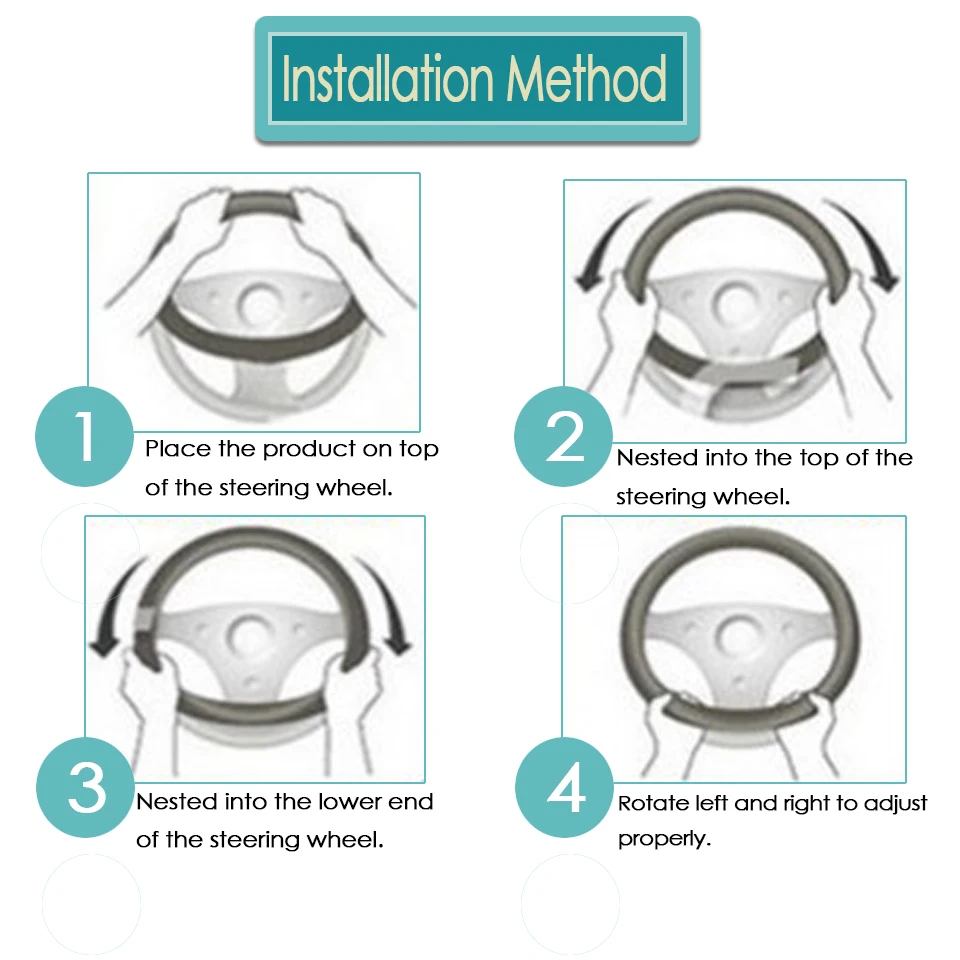 Installation Method

1
Place the product on top of the steering wheel.

2
Nested into the top of the steering wheel.

3
Nested into the lower end of the steering wheel.

4
Rotate left and right to adjust properly.