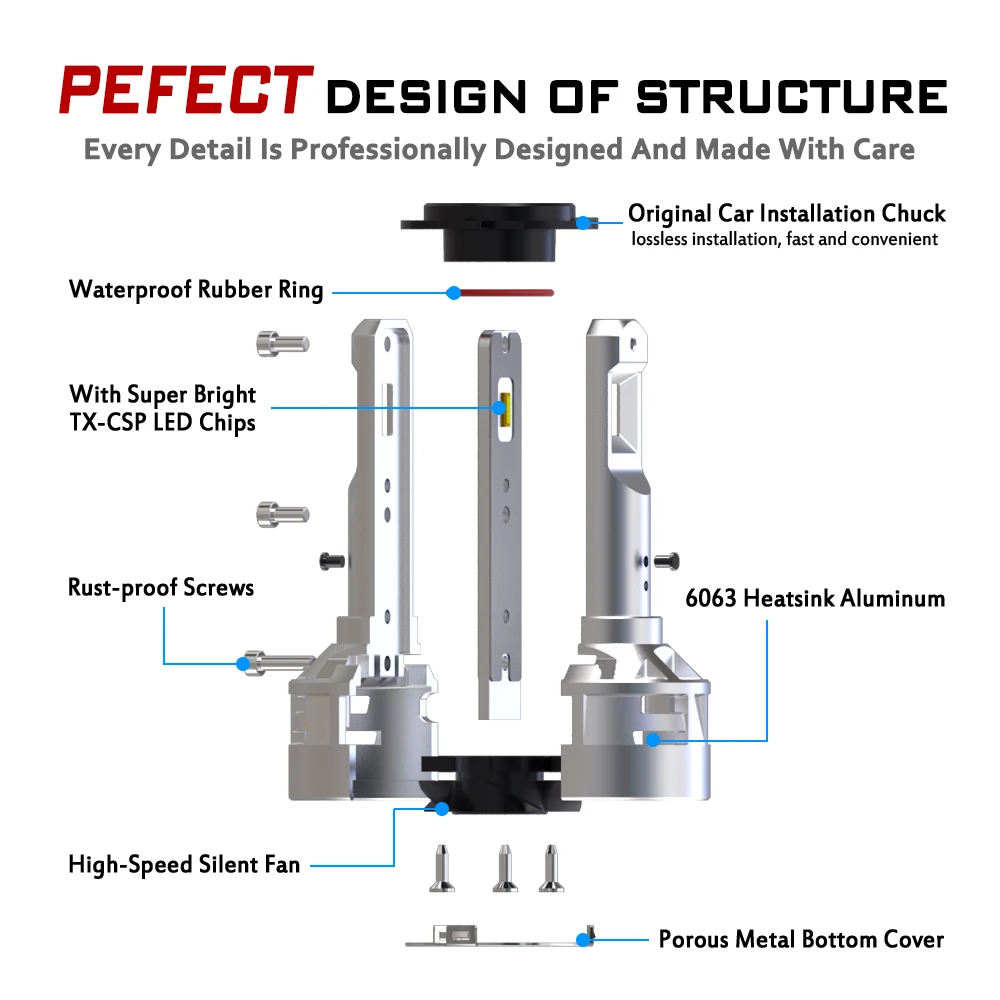 PEFECT DESIGN OF STRUCTURE

Every Detail Is Professionally Designed And Made With Care

Original Car Installation Chuck
lossless installation, fast and convenient

Waterproof Rubber Ring

With Super Bright TX-CSP LED Chips

Rust-proof Screws

6063 Heatsink Aluminum

High-Speed Silent Fan

Porous Metal Bottom Cover