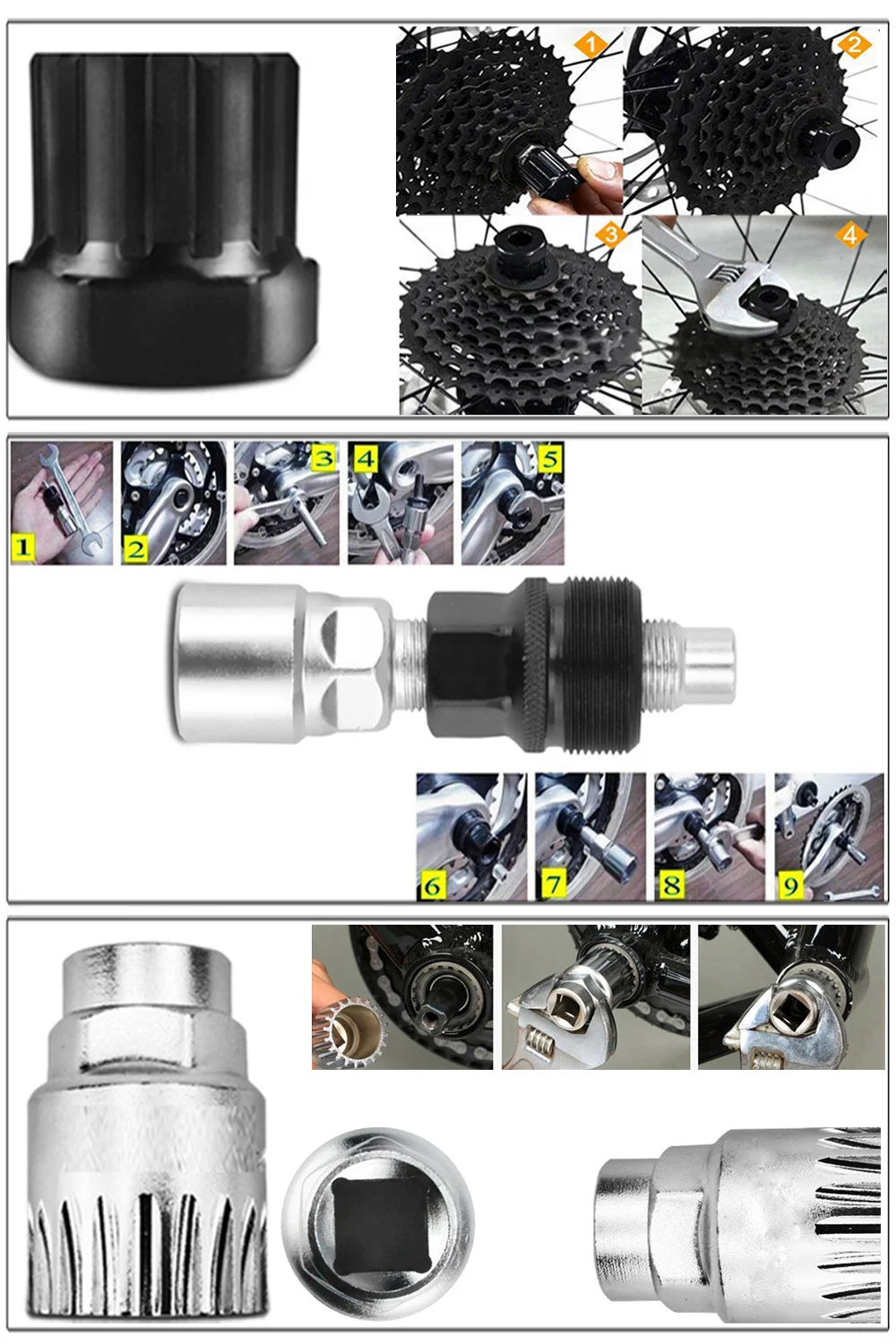 1
2
3
4

1
2
3
4
5

6
7
8
9