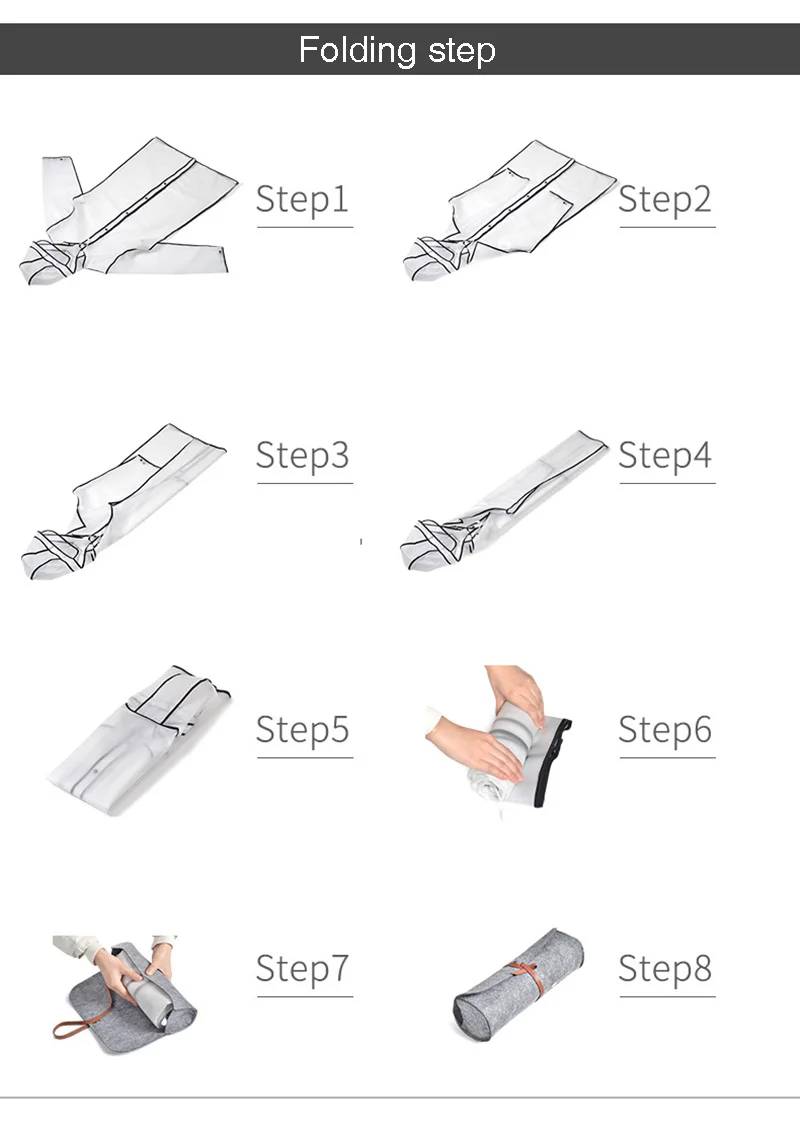 Folding step

Step1

Step2

Step3

Step4

Step5

Step6

Step7

Step8