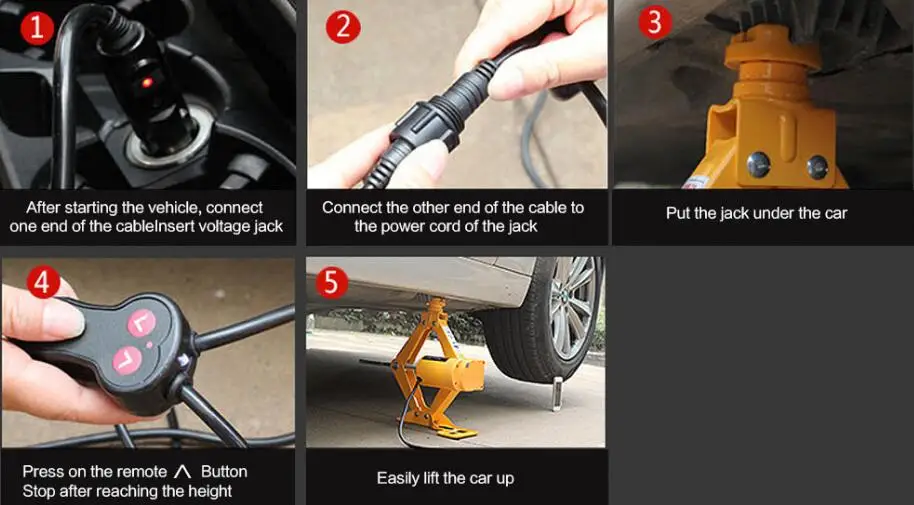 1

After starting the vehicle, connect one end of the cableInsert voltage jack

2

Connect the other end of the cable to the power cord of the jack

3

Put the jack under the car

4

Press on the remote $\wedge$ Button
Stop after reaching the height

5

Easily lift the car up