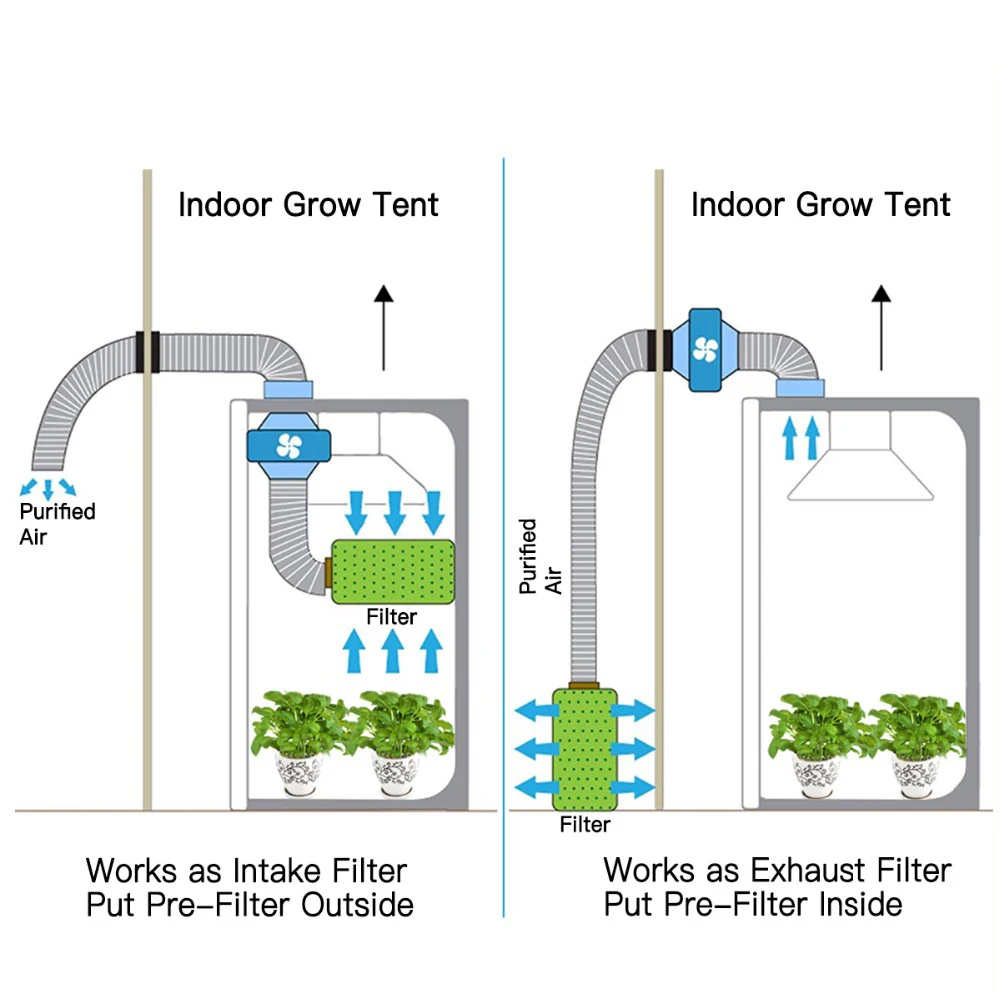 Indoor Grow Tent

Purified Air

Filter

Works as Intake Filter
Put Pre-Filter Outside

Indoor Grow Tent

Purified Air

Filter

Works as Exhaust Filter
Put Pre-Filter Inside