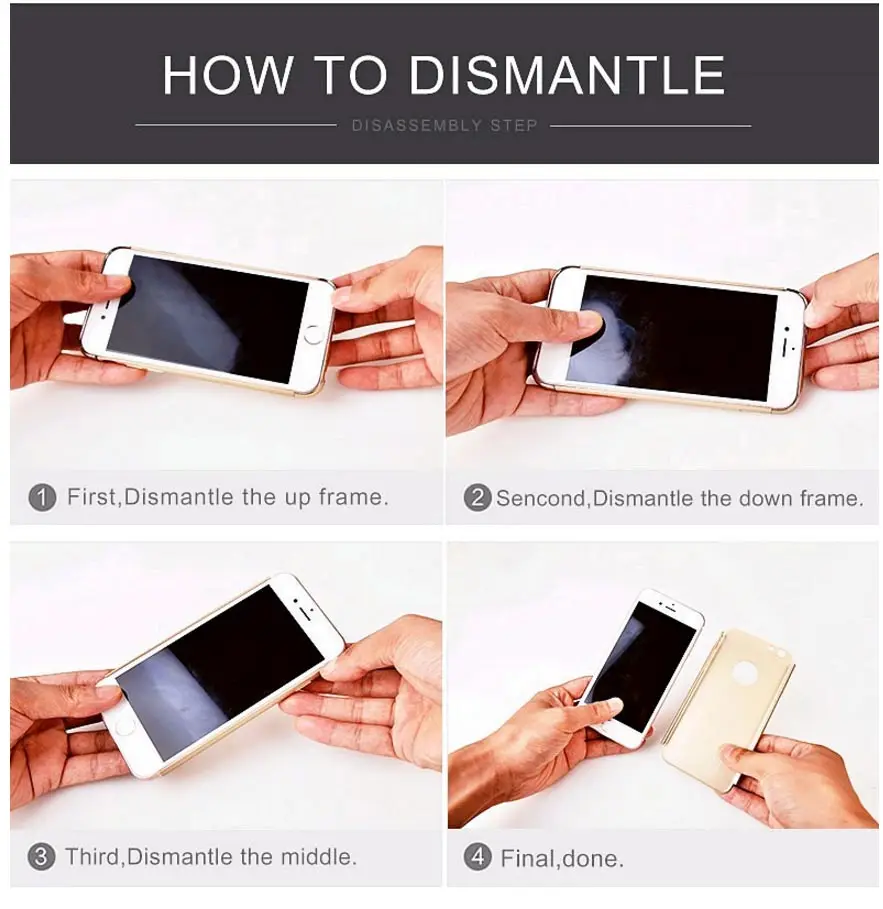 HOW TO DISMANTLE

DISASSEMBLY STEP

1 First,Dismantle the up frame.

2 Sencond,Dismantle the down frame.

3 Third,Dismantle the middle.

4 Final,done.