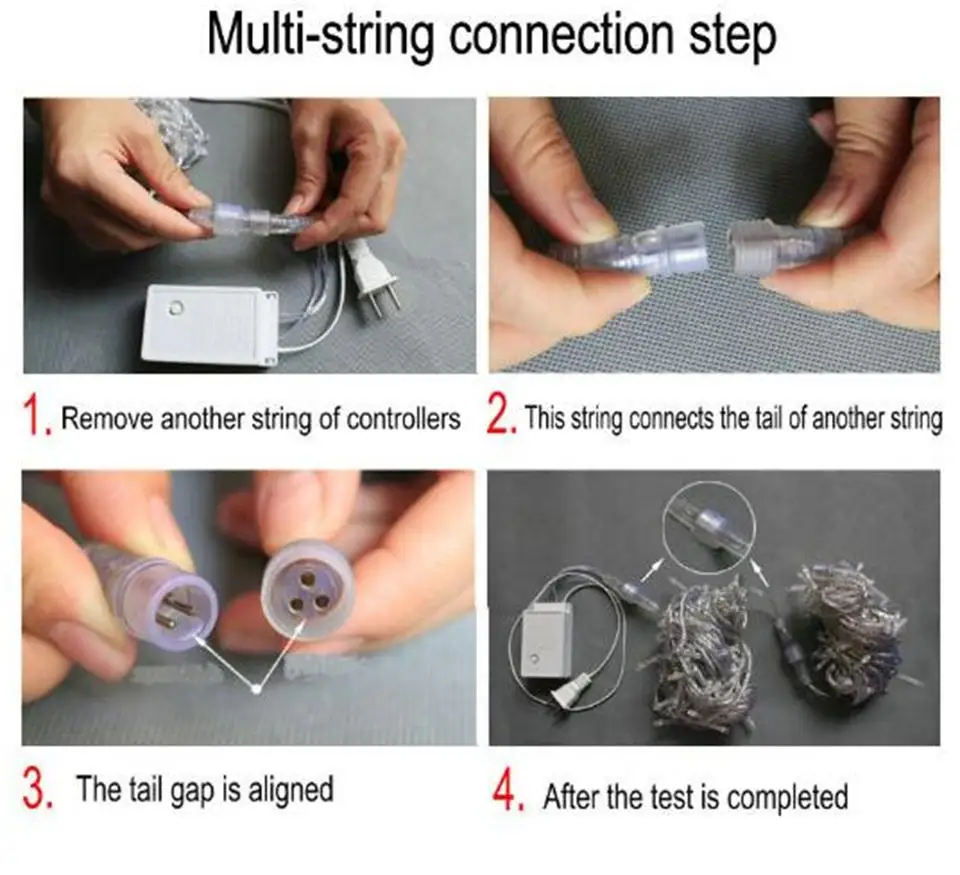 Multi-string connection step

1. Remove another string of controllers

2. This string connects the tail of another string

3. The tail gap is aligned

4. After the test is completed