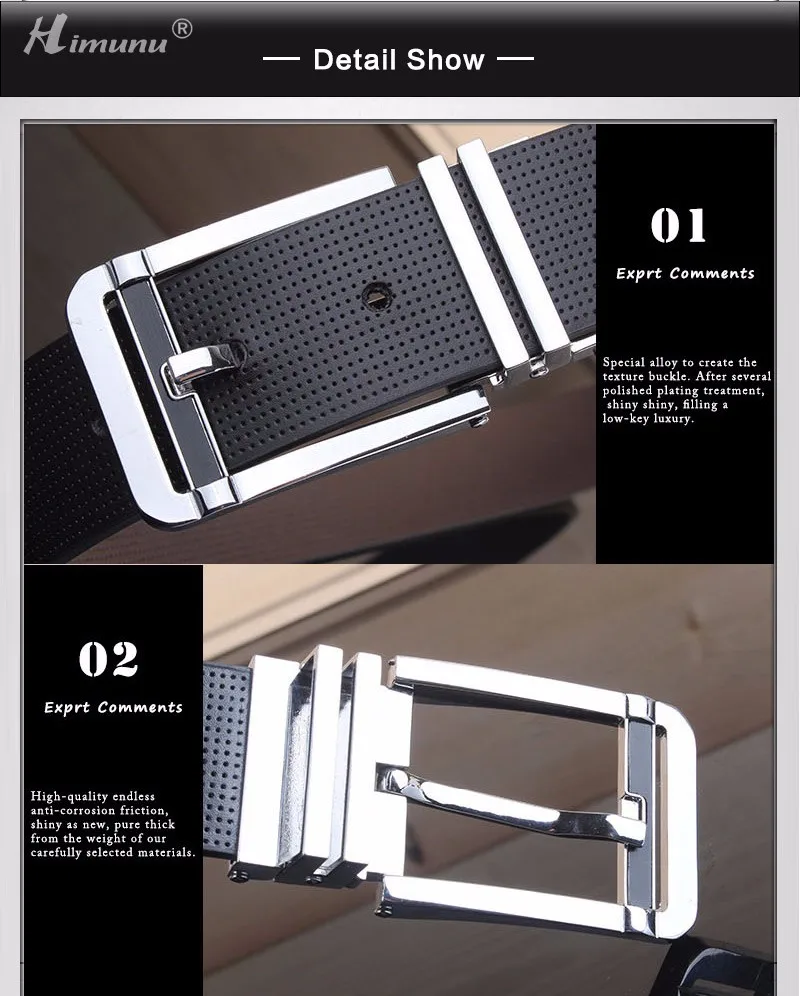 Himunu®

— Detail Show —

01

Exprt Comments

Special alloy to create the texture buckle. After several polished plating treatment, shiny shiny, filling a low-key luxury.

02

Exprt Comments

High-quality endless anti-corrosion friction, shiny as new, pure thick from the weight of our carefully selected materials.