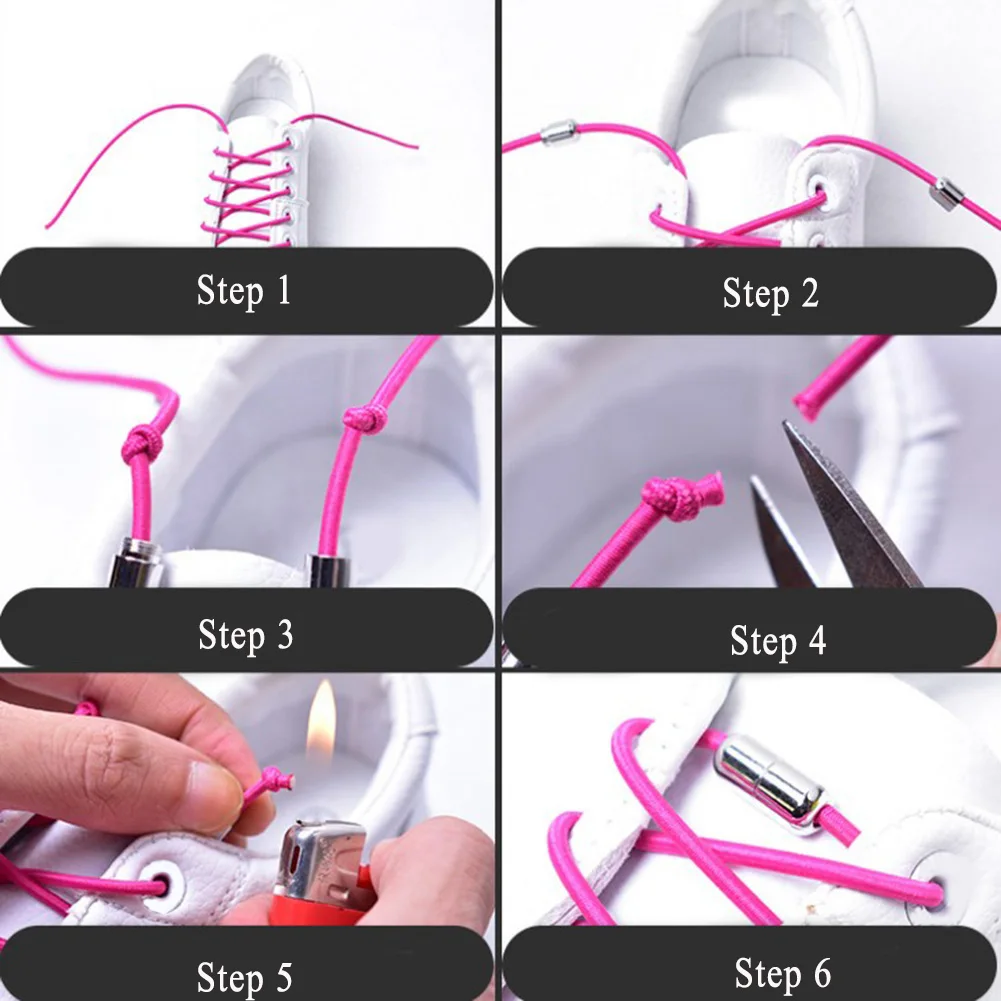 Step 1

Step 2

Step 3

Step 4

Step 5

Step 6