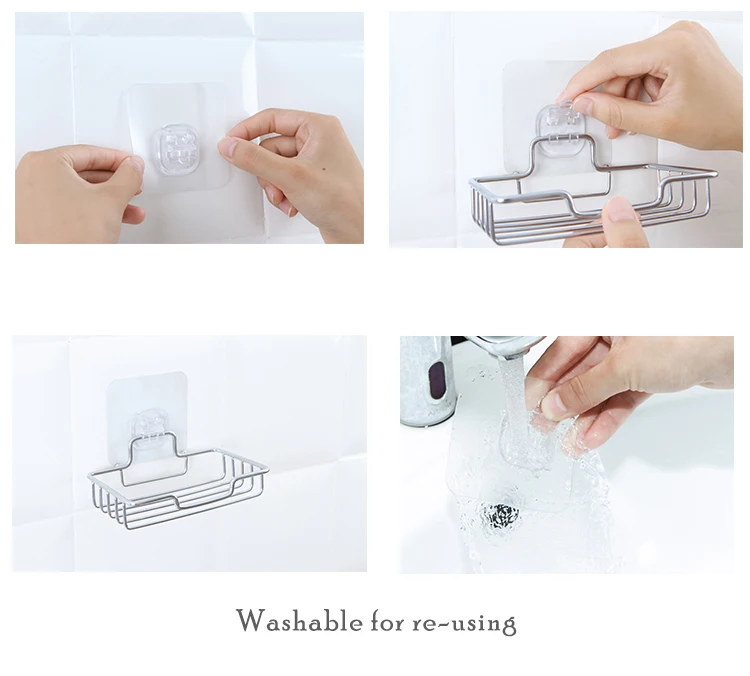 Washable for re-using