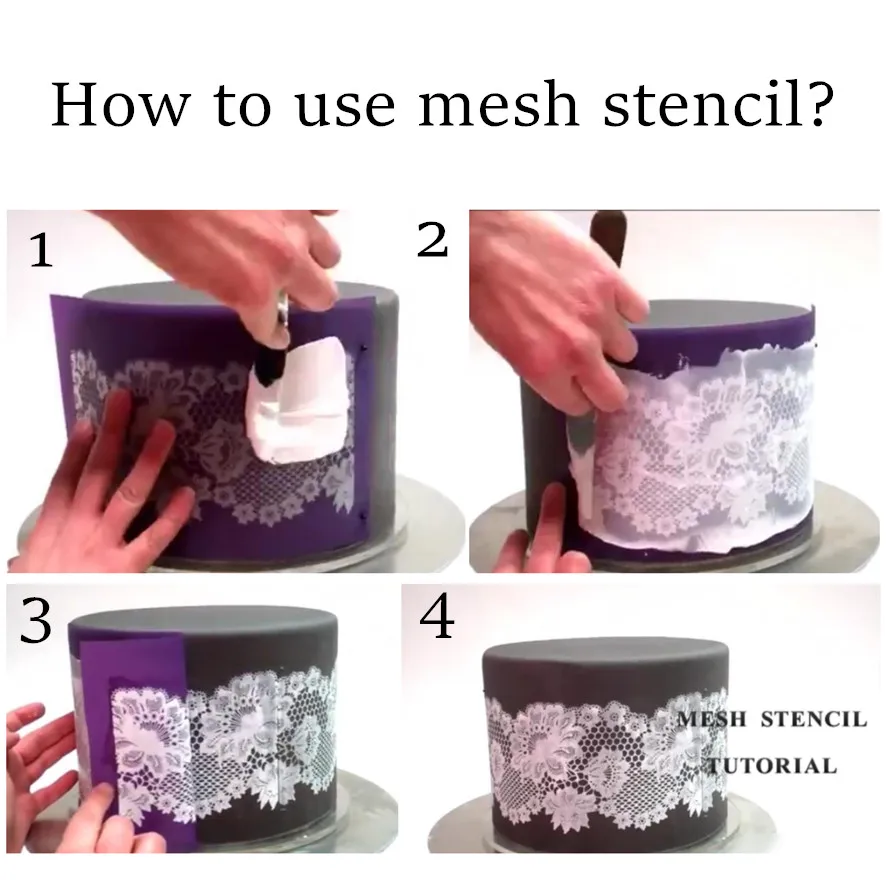 How to use mesh stencil?

1

2

3

4

MESH STENCIL TUTORIAL