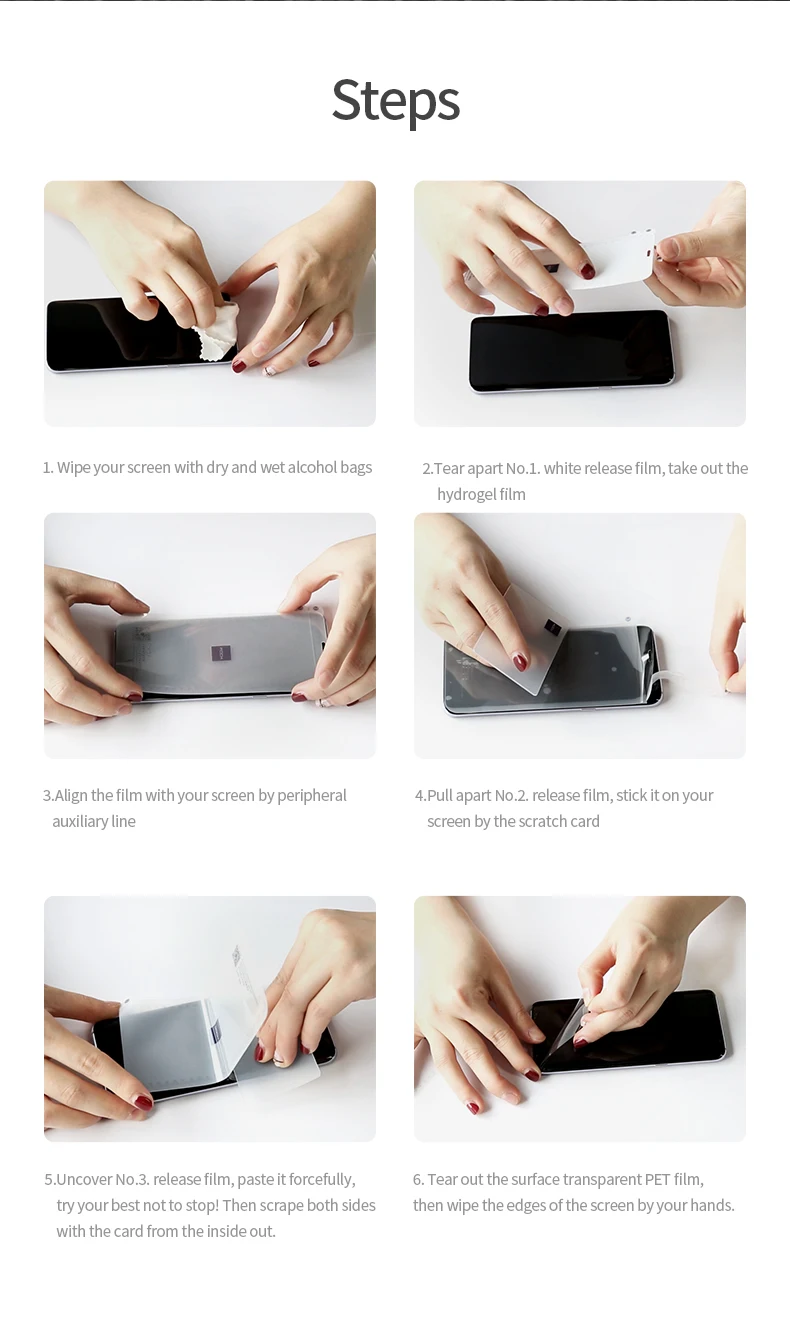 Steps

1. Wipe your screen with dry and wet alcohol bags

2.Tear apart No.1. white release film, take out the hydrogel film

3.Align the film with your screen by peripheral auxiliary line

4.Pull apart No.2. release film, stick it on your screen by the scratch card

5.Uncover No.3. release film, paste it forcefully, try your best not to stop! Then scrape both sides with the card from the inside out.

6. Tear out the surface transparent PET film, then wipe the edges of the screen by your hands.