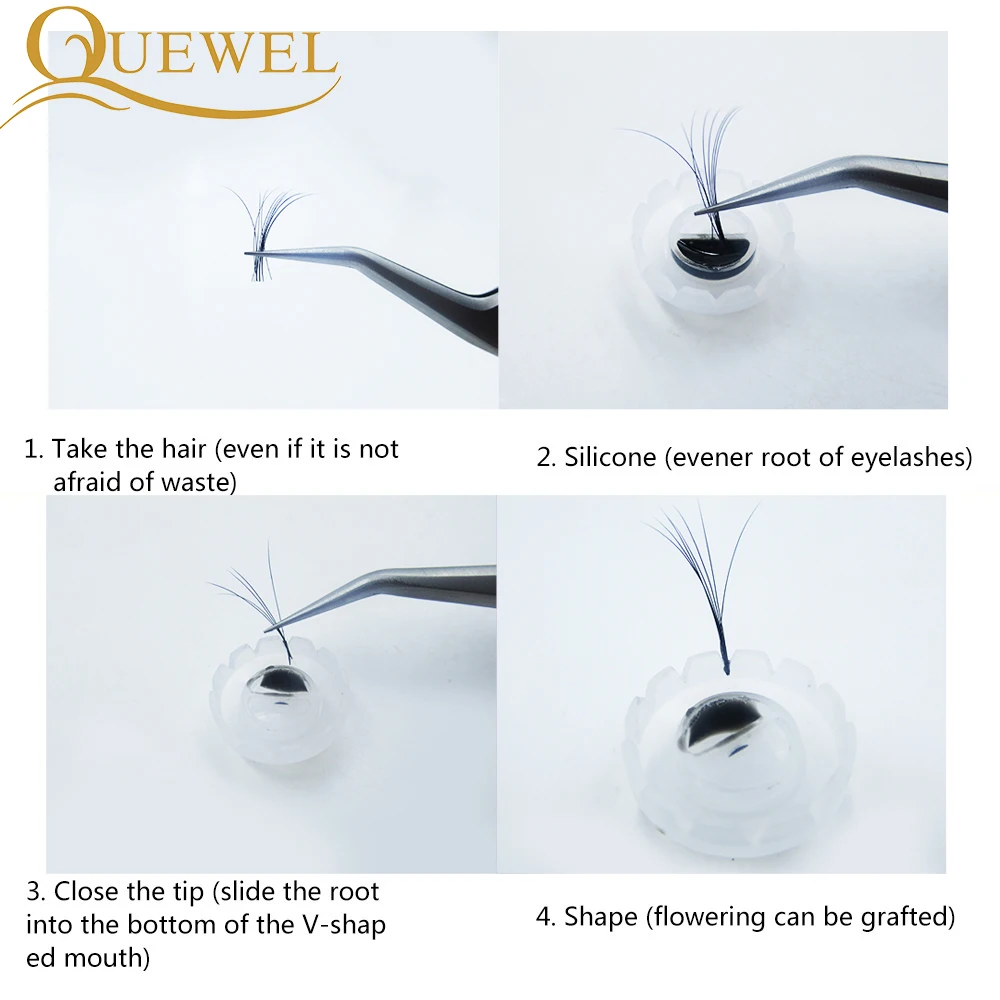 QUEWEL

1. Take the hair (even if it is not afraid of waste)

2. Silicone (evener root of eyelashes)

3. Close the tip (slide the root into the bottom of the V-shap ed mouth)

4. Shape (flowering can be grafted)