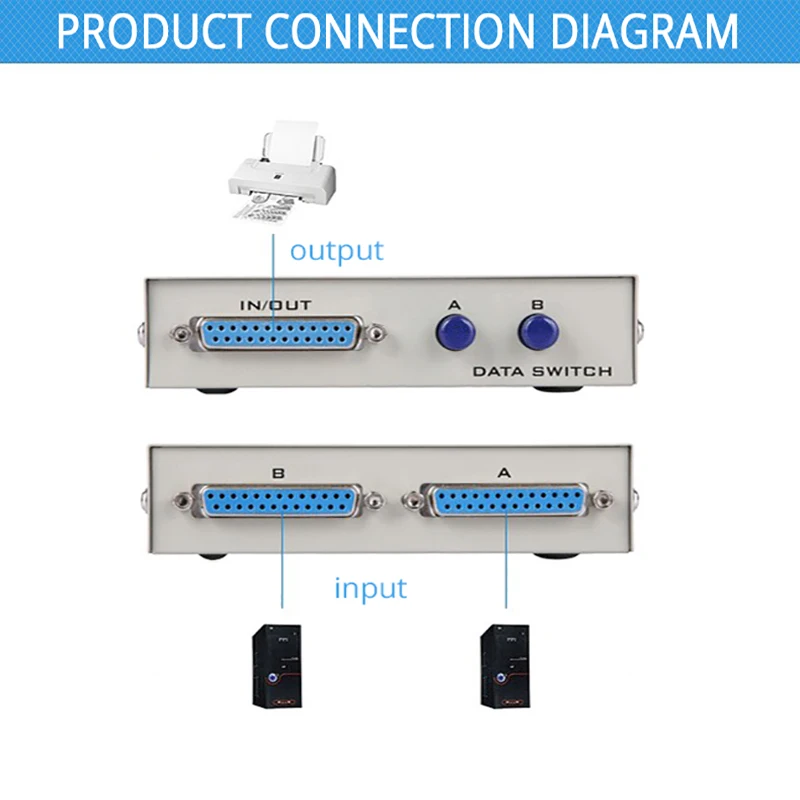 PRODUCT CONNECTION DIAGRAM

output

IN/OUT

A

B

DATA SWITCH

B

A

input