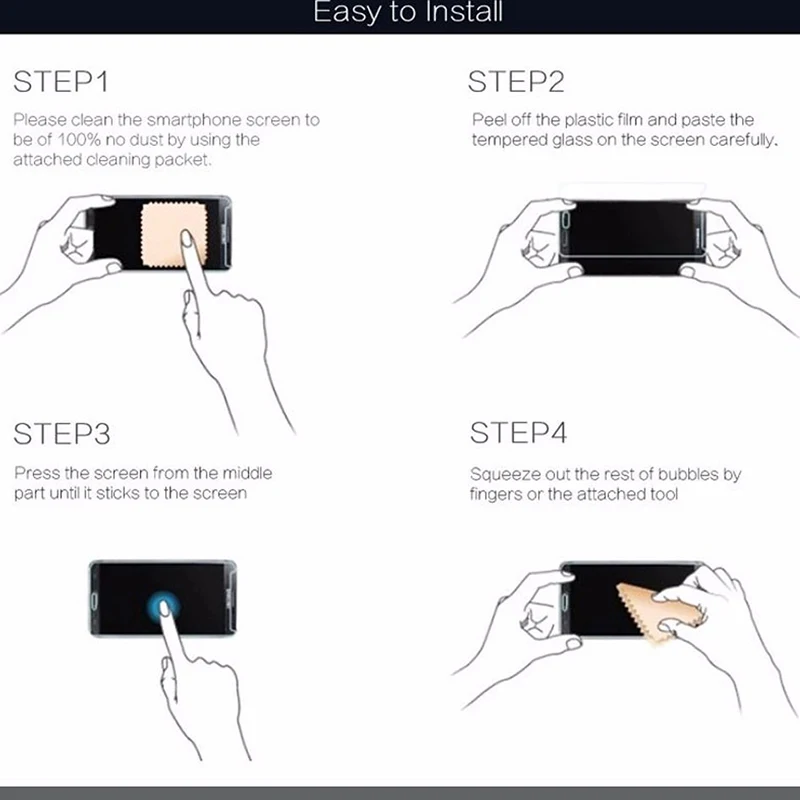 Easy to Install

STEP1

Please clean the smartphone screen to be of 100% no dust by using the attached cleaning packet.

STEP2

Peel off the plastic film and paste the tempered glass on the screen carefully.

STEP3

Press the screen from the middle part until it sticks to the screen

STEP4

Squeeze out the rest of bubbles by fingers or the attached tool