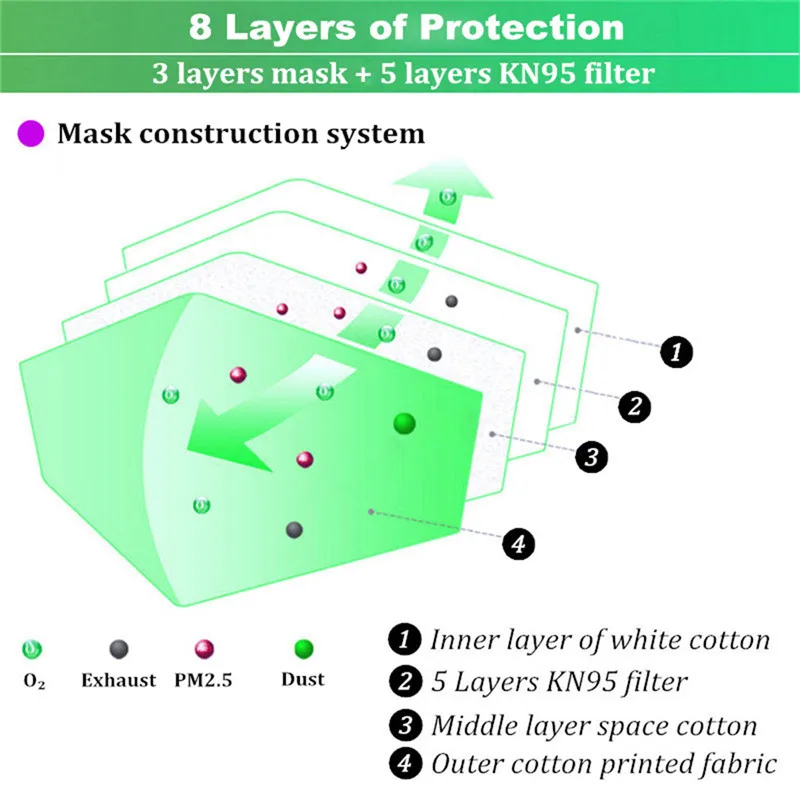 8 Layers of Protection
3 layers mask + 5 layers KN95 filter

Mask construction system

1
2
3
4

$O_2$ Exhaust PM2.5 Dust

1 Inner layer of white cotton
2 5 Layers KN95 filter
3 Middle layer space cotton
4 Outer cotton printed fabric