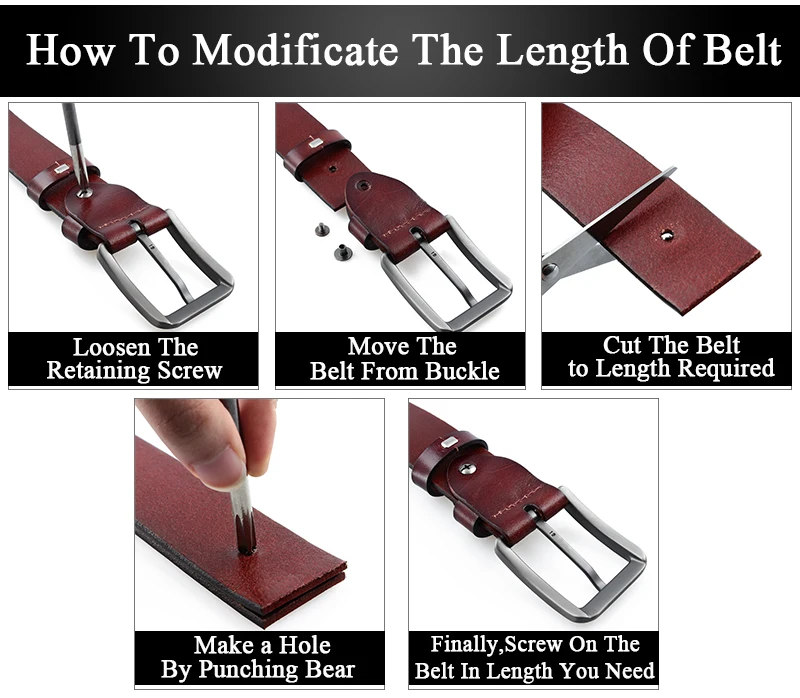 How To Modificate The Length Of Belt

Loosen The Retaining Screw

Move The Belt From Buckle

Cut The Belt to Length Required

Make a Hole By Punching Bear

Finally,Screw On The Belt In Length You Need