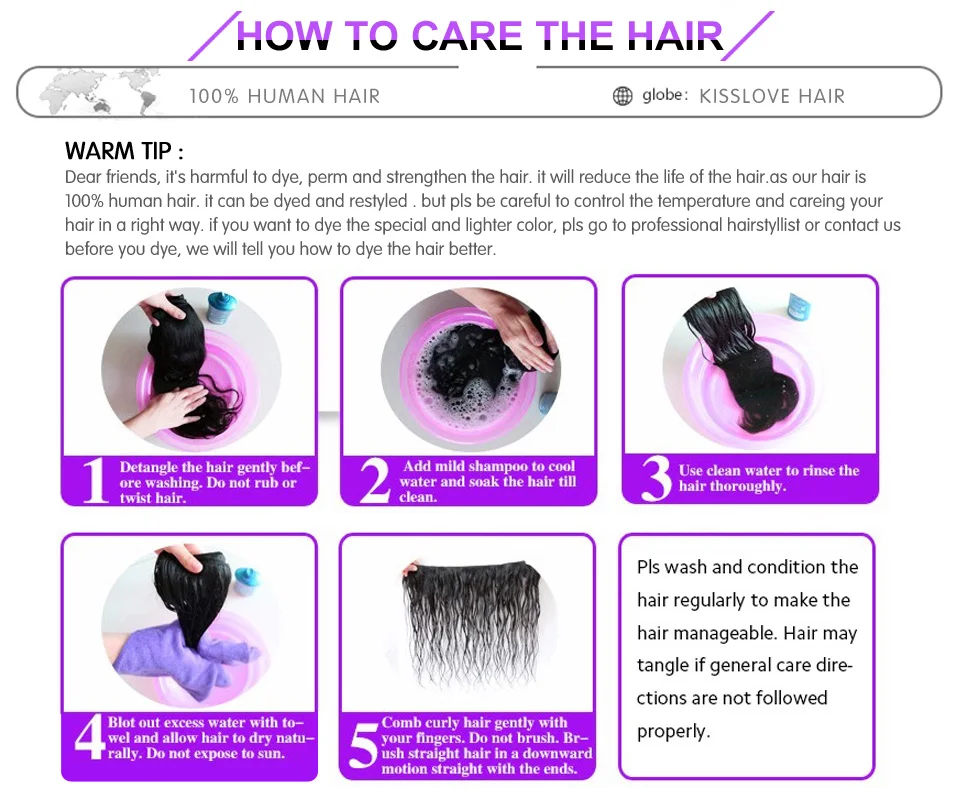 HOW TO CARE THE HAIR

100% HUMAN HAIR

globe: KISSLOVE HAIR

WARM TIP :

Dear friends, it's harmful to dye, perm and strengthen the hair. it will reduce the life of the hair.as our hair is 100% human hair. it can be dyed and restyled . but pls be careful to control the temperature and careing your hair in a right way. if you want to dye the special and lighter color, pls go to professional hairstyllist or contact us before you dye, we will tell you how to dye the hair better.

1 Detangle the hair gently before washing. Do not rub or twist hair.

2 Add mild shampoo to cool water and soak the hair till clean.

3 Use clean water to rinse the hair thoroughly.

4 Blot out excess water with towel and allow hair to dry naturally. Do not expose to sun.

5 Comb curly hair gently with your fingers. Do not brush. Brush straight hair in a downward motion straight with the ends.

Pls wash and condition the hair regularly to make the hair manageable. Hair may tangle if general care directions are not followed properly.