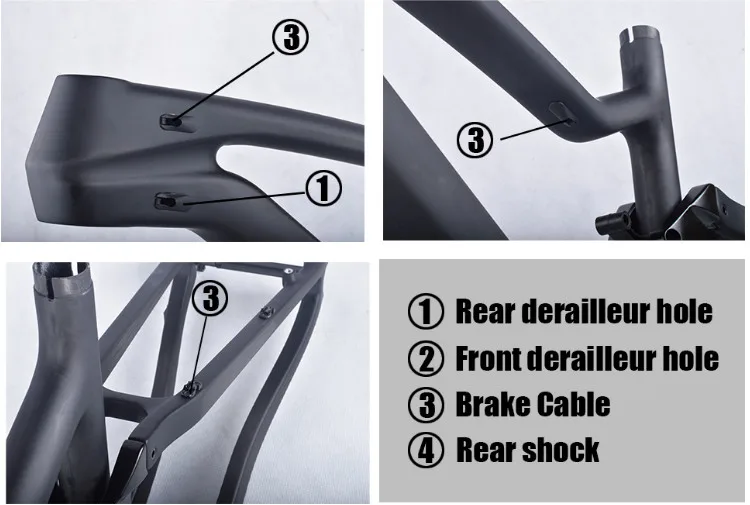 ③

①

③

③

① Rear derailleur hole
② Front derailleur hole
③ Brake Cable
④ Rear shock