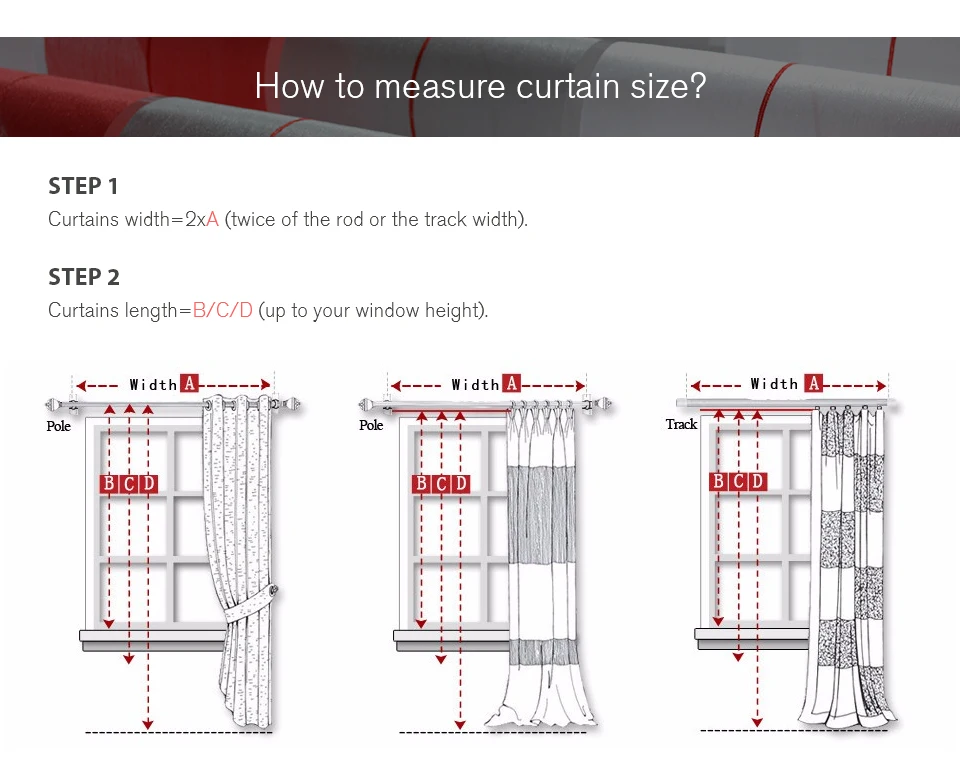 How to measure curtain size?

STEP 1

Curtains width=2xA (twice of the rod or the track width).

STEP 2

Curtains length=B/C/D (up to your window height).

Width A

Pole

B C D

Width A

Pole

B C D

Width A

Track

B C D