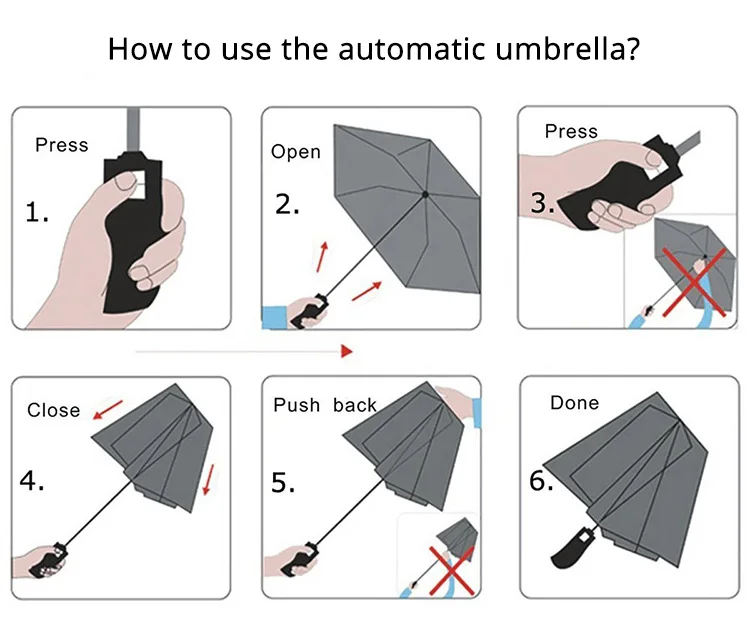 How to use the automatic umbrella?

Press
1.

Open
2.

Press
3.

Close
4.

Push back
5.

Done
6.