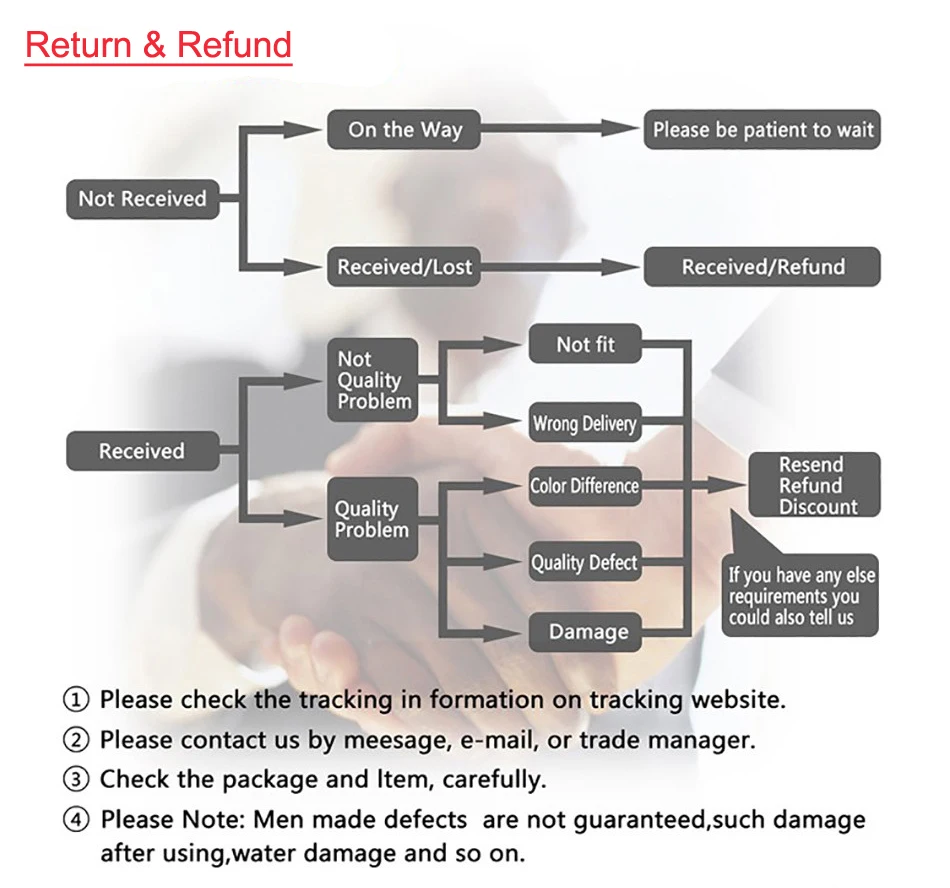 Return & Refund

Not Received

On the Way

Please be patient to wait

Received/Lost

Received/Refund

Received

Not Quality Problem

Not fit

Wrong Delivery

Quality Problem

Color Difference

Quality Defect

Damage

Resend Refund Discount

If you have any else requirements you could also tell us

① Please check the tracking in formation on tracking website.

② Please contact us by meesage, e-mail, or trade manager.

③ Check the package and Item, carefully.

④ Please Note: Men made defects are not guaranteed,such damage after using,water damage and so on.