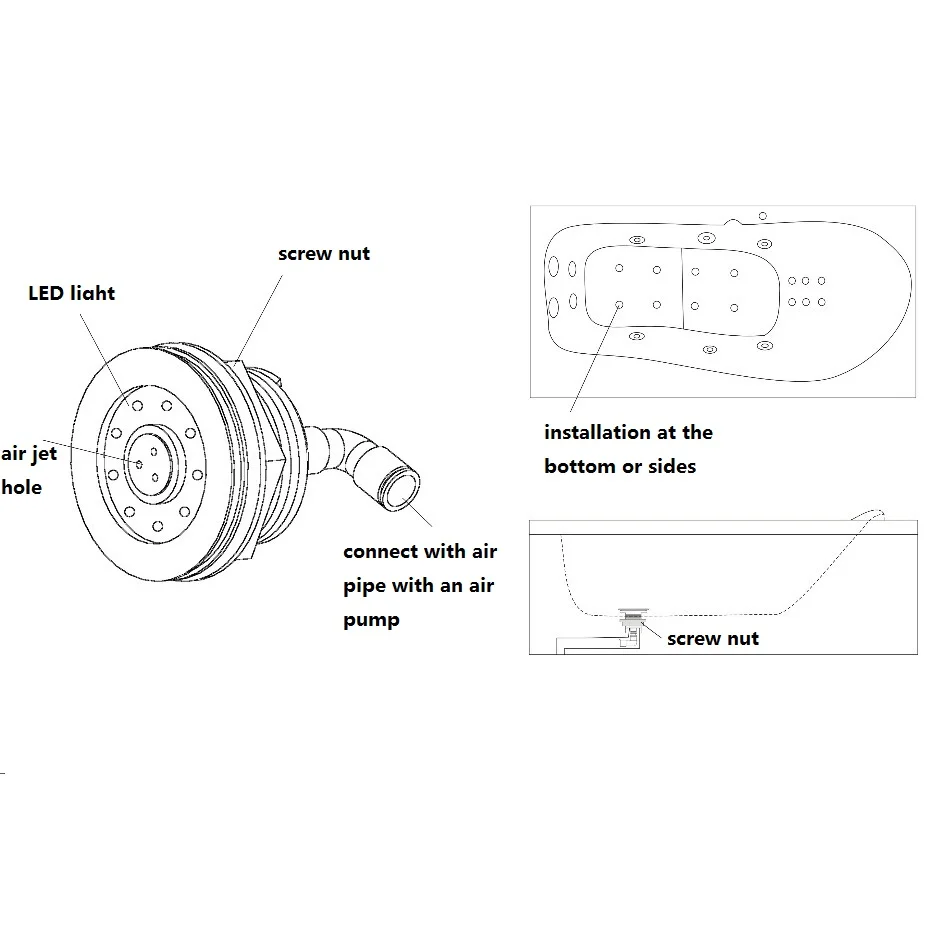 screw nut

LED light

air jet hole

connect with air pipe with an air pump

installation at the bottom or sides

screw nut