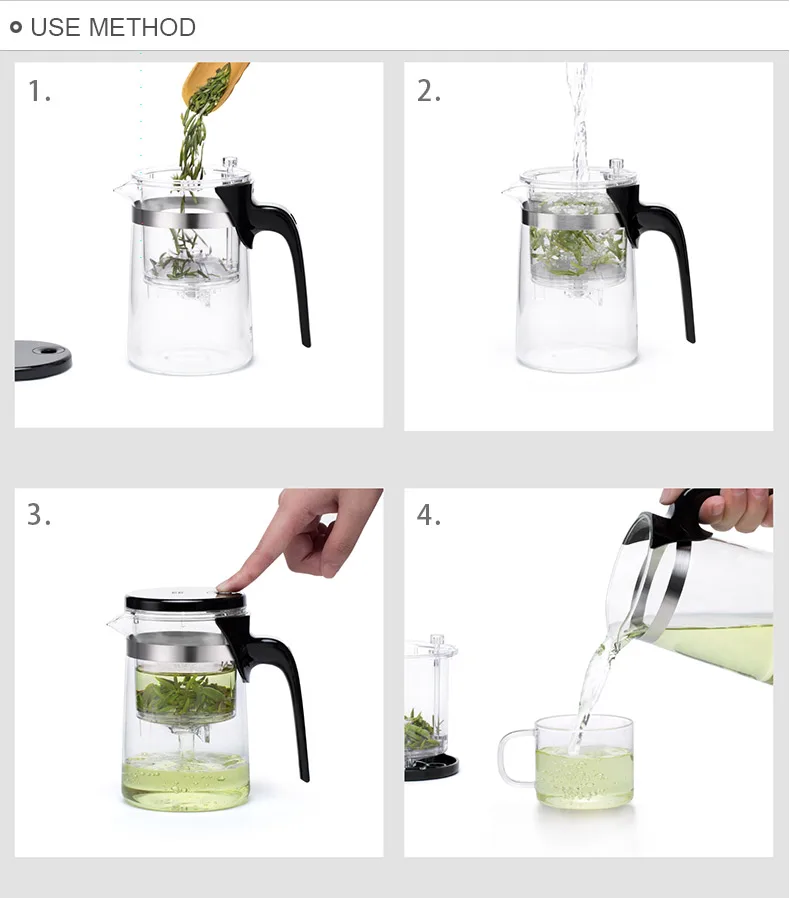 USE METHOD

1.

2.

3.

4.