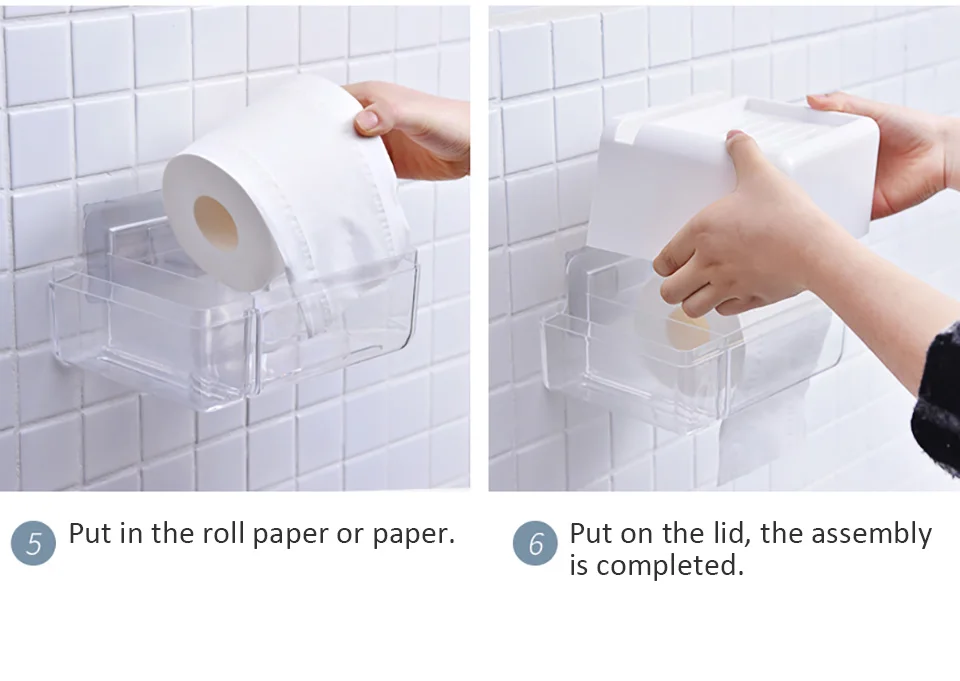 5 Put in the roll paper or paper.

6 Put on the lid, the assembly is completed.