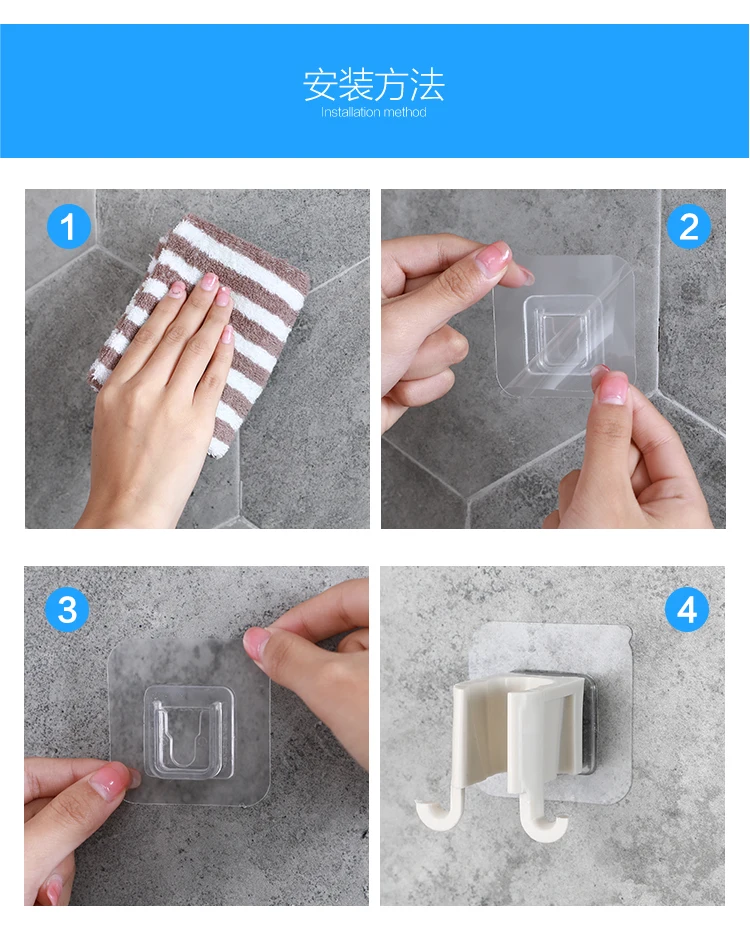 安装方法
Installation method

1

2

3

4