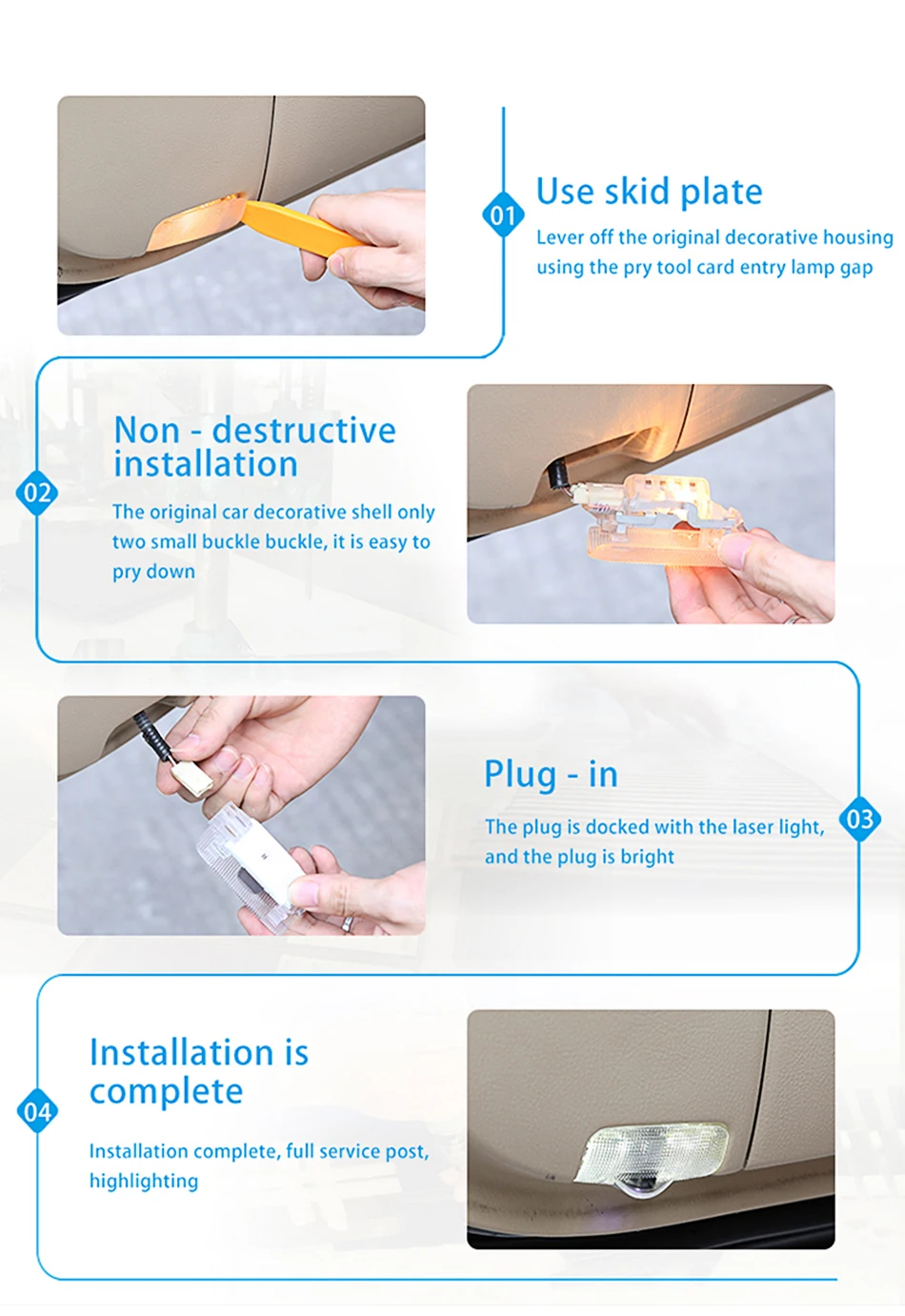 01

Use skid plate

Lever off the original decorative housing using the pry tool card entry lamp gap

02

Non - destructive installation

The original car decorative shell only two small buckle buckle, it is easy to pry down

Plug - in

The plug is docked with the laser light, and the plug is bright

03

04

Installation is complete

Installation complete, full service post, highlighting