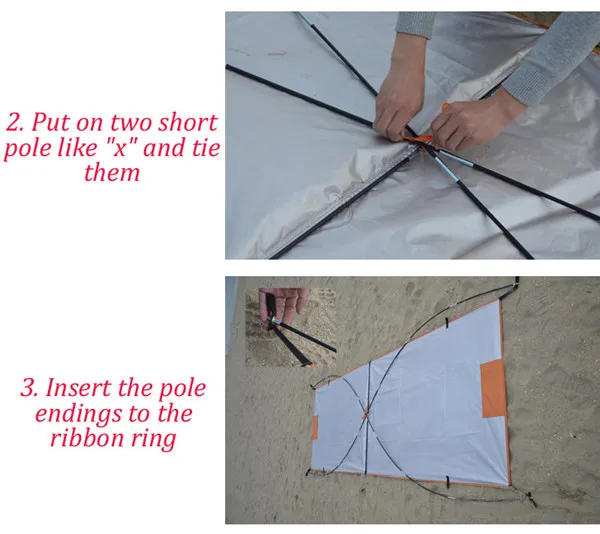 2. Put on two short pole like "x" and tie them

3. Insert the pole endings to the ribbon ring