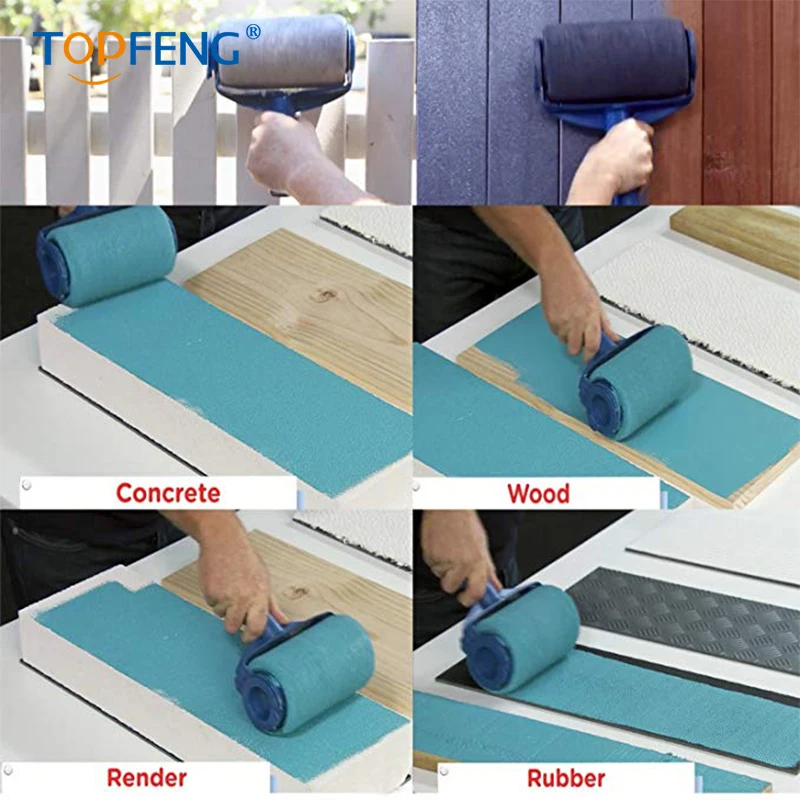 TOPFENG®

Concrete

Wood

Render

Rubber